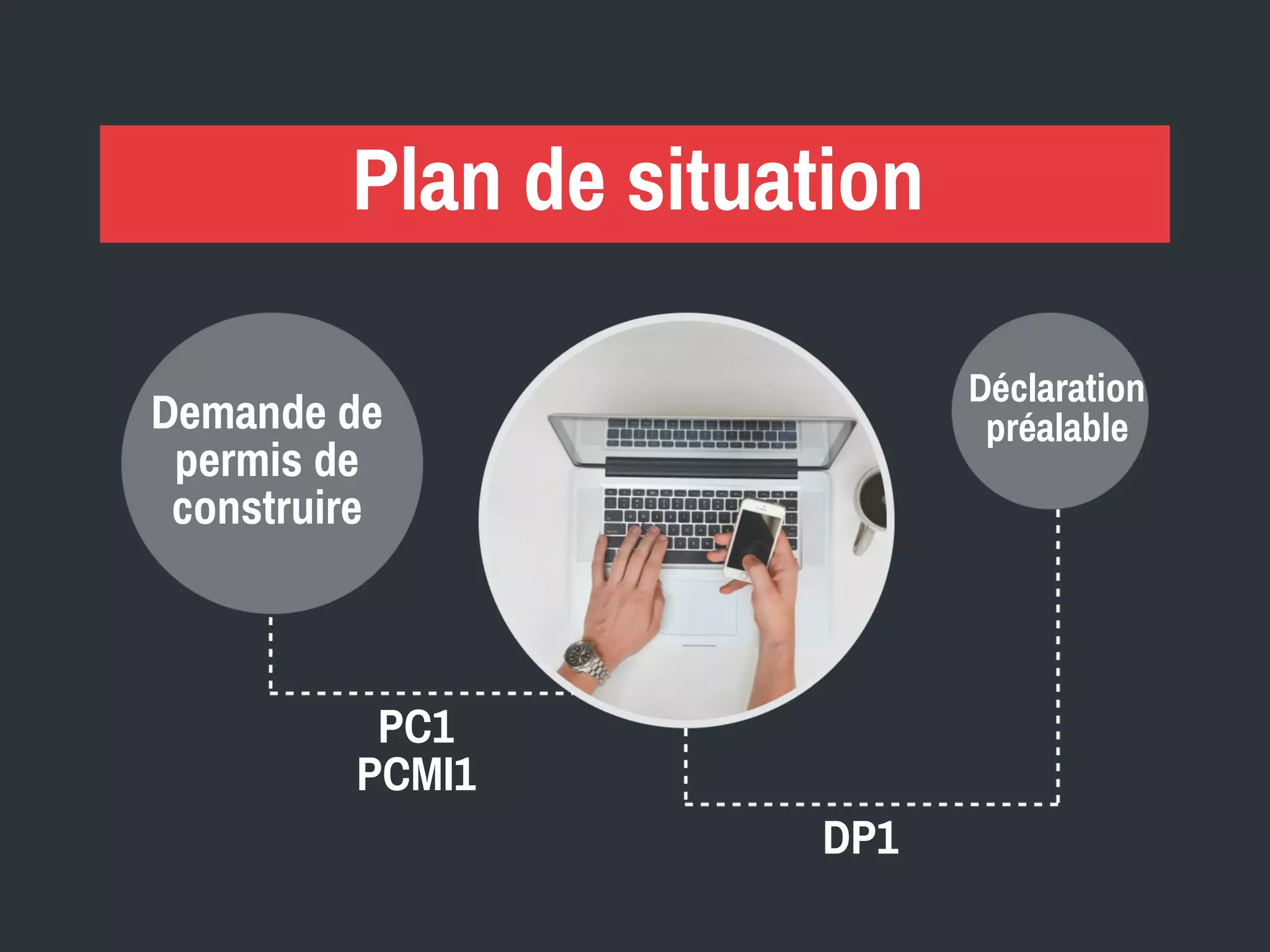 Plan de situation

Demande de permis de construire

Déclaration préalable

PC1
PCMI1

DP1