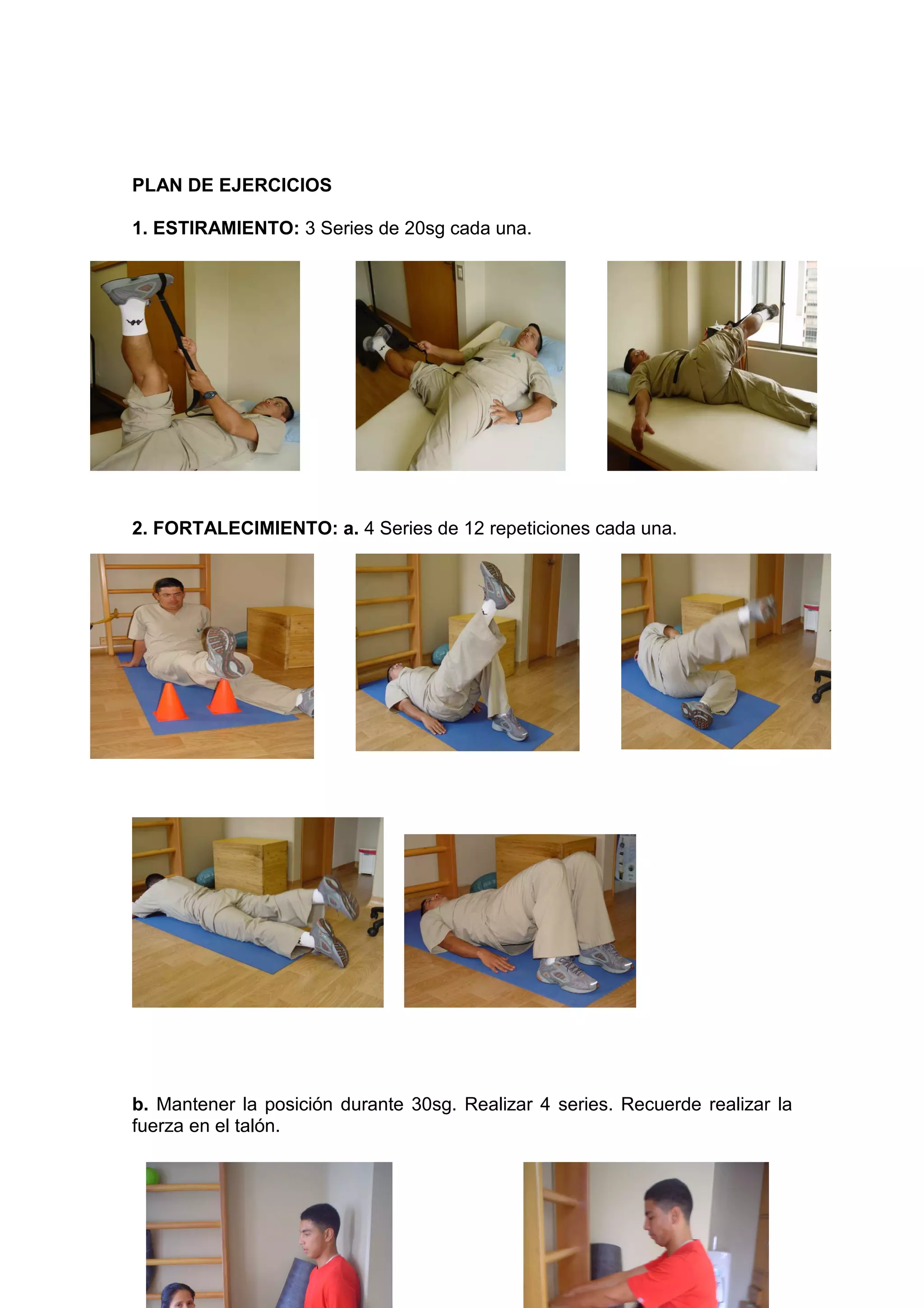 PLAN DE EJERCICIOS

1. ESTIRAMIENTO: 3 Series de 20sg cada una.

2. FORTALECIMIENTO: a. 4 Series de 12 repeticiones cada una.

b. Mantener la posición durante 30sg. Realizar 4 series. Recuerde realizar la fuerza en el talón.