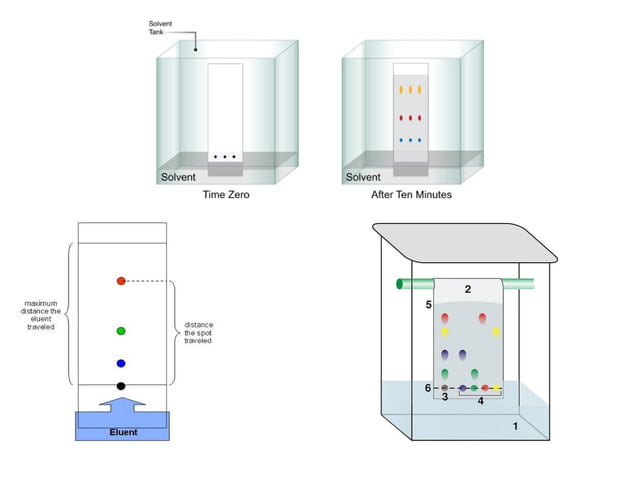 Solvent Tank

Solvent

Time Zero

Solvent

After Ten Minutes

maximum distance the eluent traveled

distance the spot traveled

Eluent

2

5

6

3

4

1