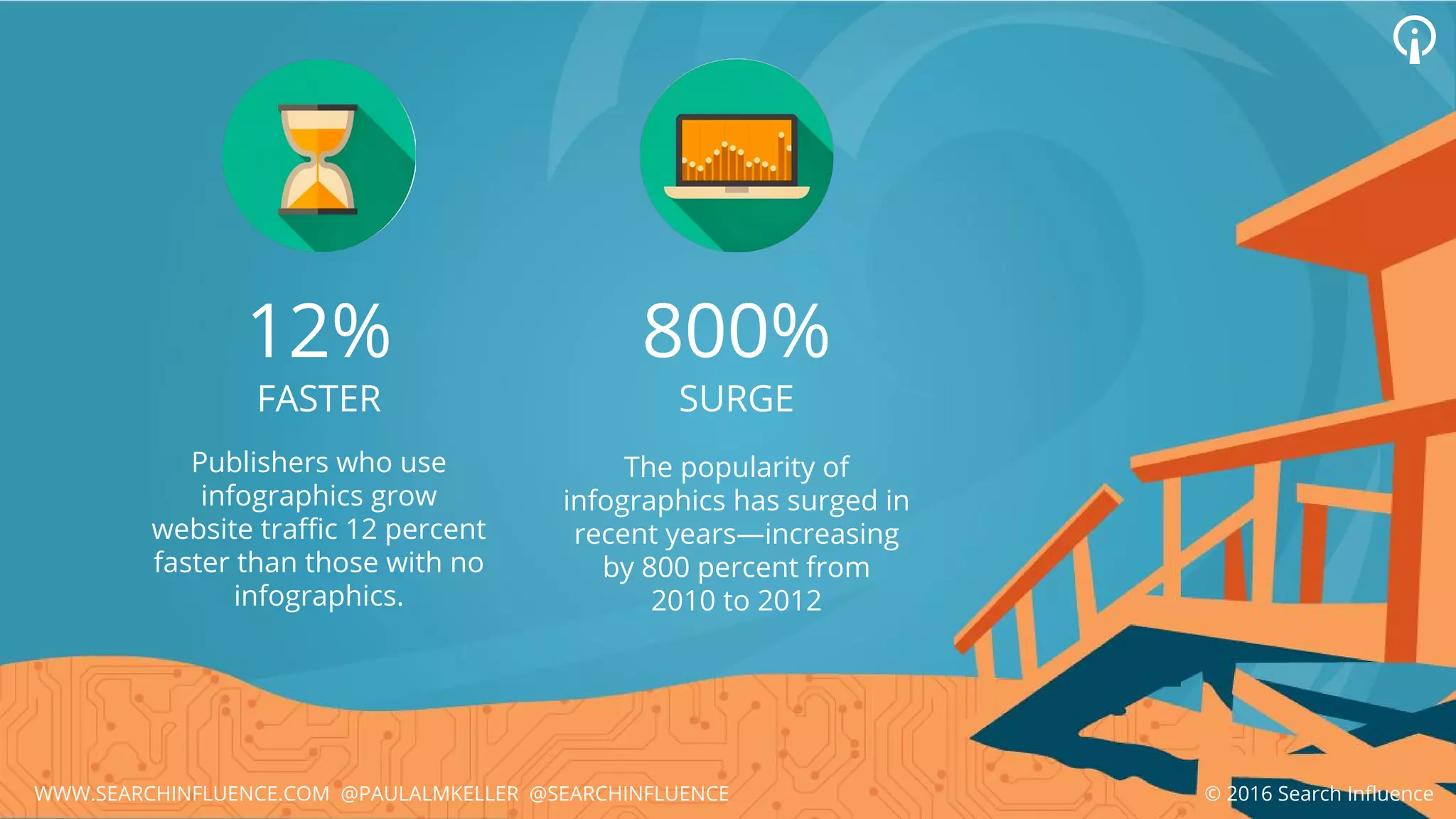 12%
FASTER

Publishers who use infographics grow website traffic 12 percent faster than those with no infographics.

800%
SURGE

The popularity of infographics has surged in recent years—increasing by 800 percent from 2010 to 2012

WWW.SEARCHINFLUENCE.COM @PAULALMKELLER @SEARCHINFLUENCE

© 2016 Search Influence