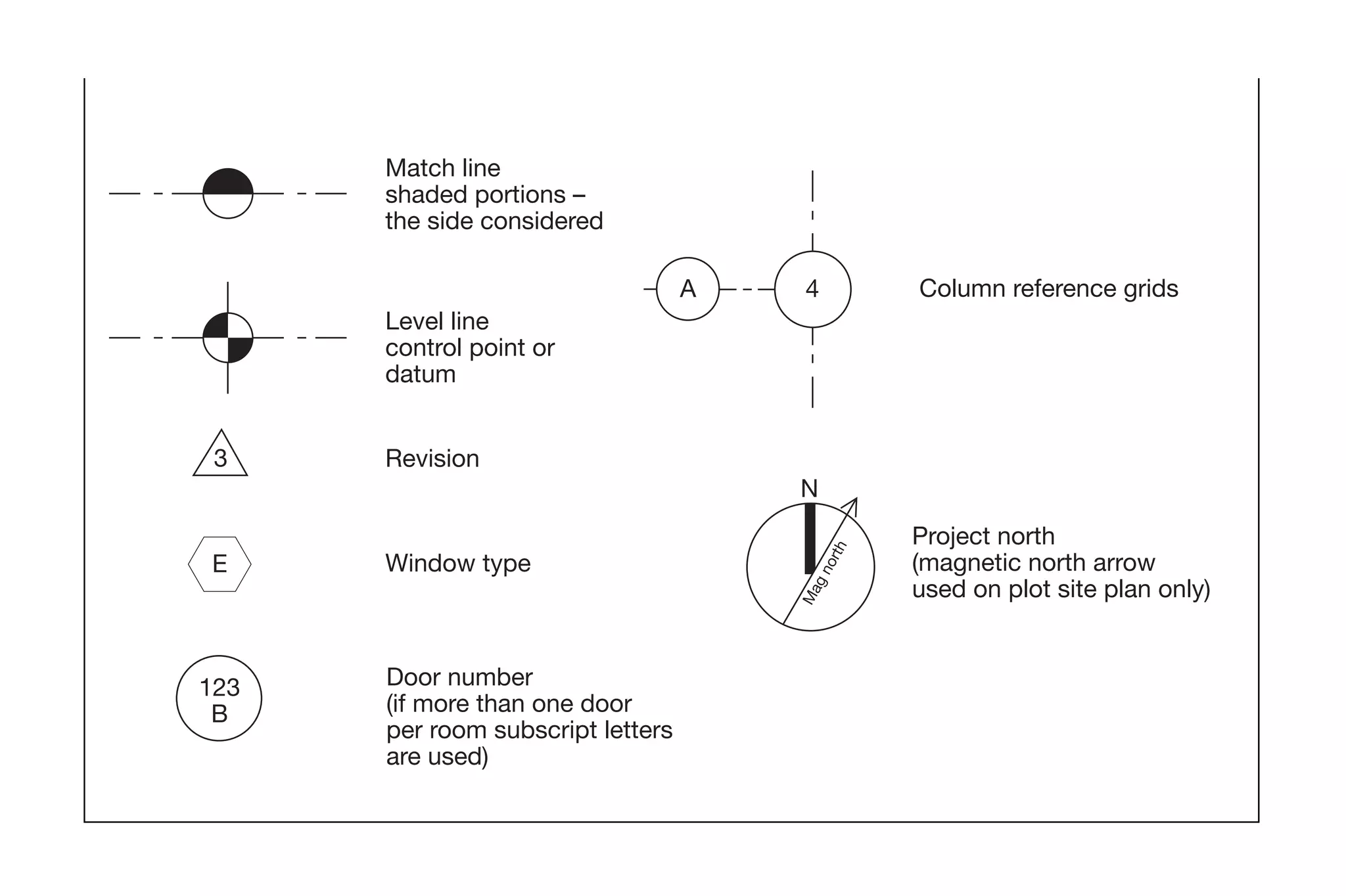 Match line
shaded portions –
the side considered

Level line
control point or
datum

3

Revision

E

Window type

123
B

Door number
(if more than one door
per room subscript letters
are used)

A

4

Column reference grids

N

Mag north

Project north
(magnetic north arrow
used on plot site plan only)