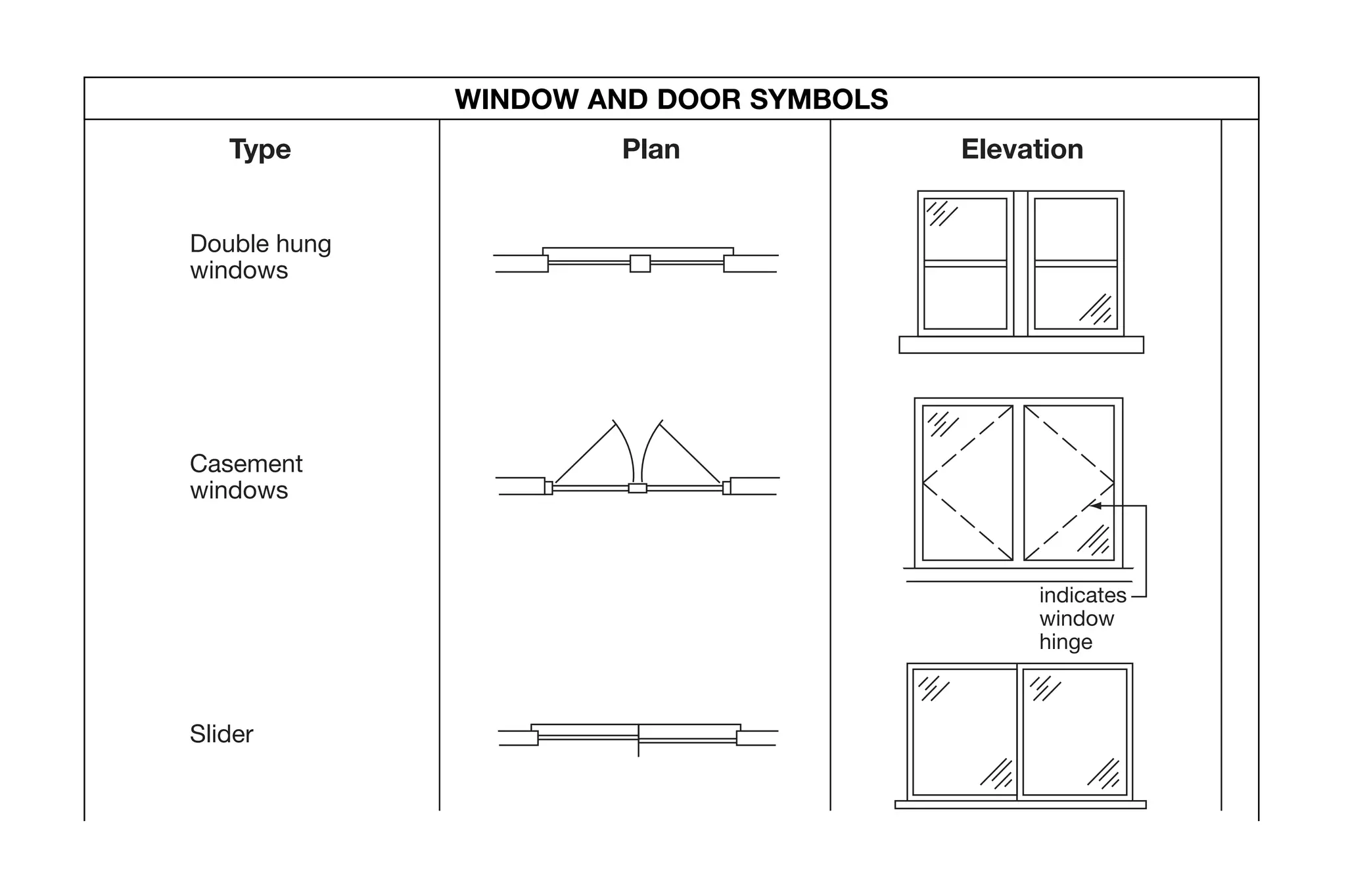 WINDOW AND DOOR SYMBOLS

| Type | Plan | Elevation |
|---|---|---|
| Double hung windows | | |
| Casement windows | | indicates window hinge |
| Slider | | |