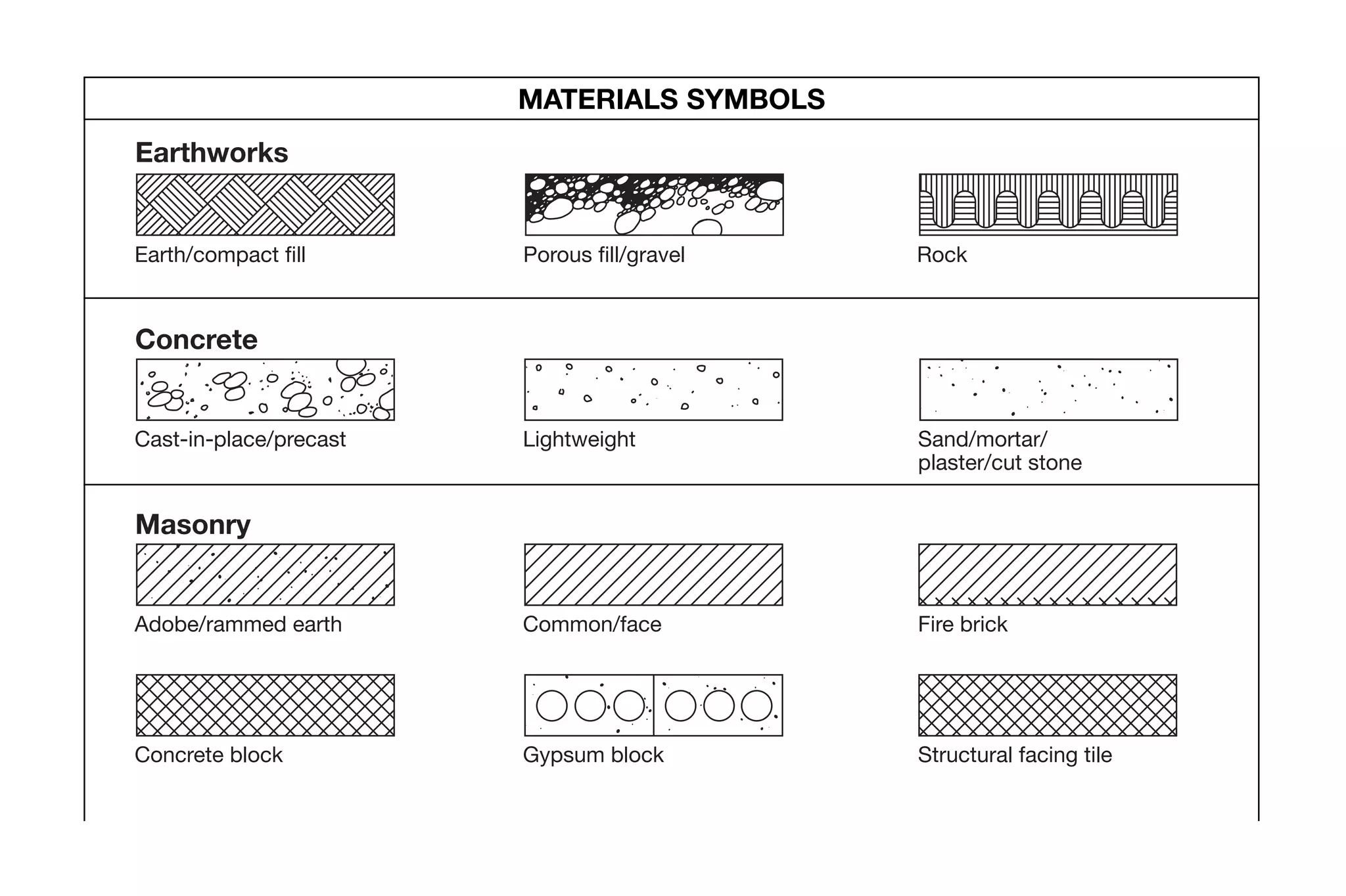 MATERIALS SYMBOLS

Earthworks

Earth/compact fill

Porous fill/gravel

Rock

Concrete

Cast-in-place/precast

Lightweight

Sand/mortar/ plaster/cut stone

Masonry

Adobe/rammed earth

Common/face

Fire brick

Concrete block

Gypsum block

Structural facing tile