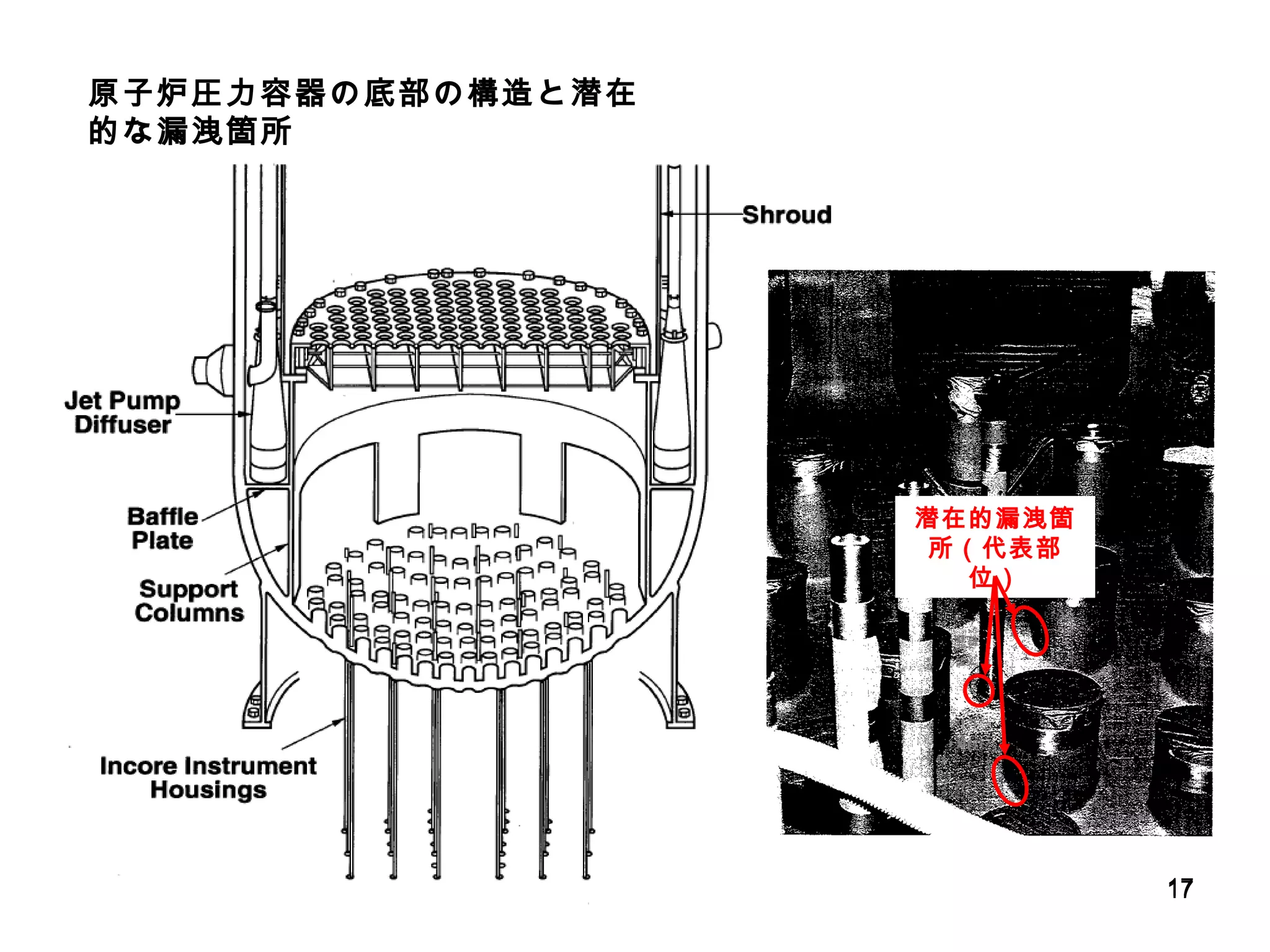 原子炉圧力容器の底部の構造と潜在的な漏洩箇所

Shroud

Jet Pump Diffuser

Baffle Plate

Support Columns

Incore Instrument Housings

潜在的漏洩箇所（代表部位）

17