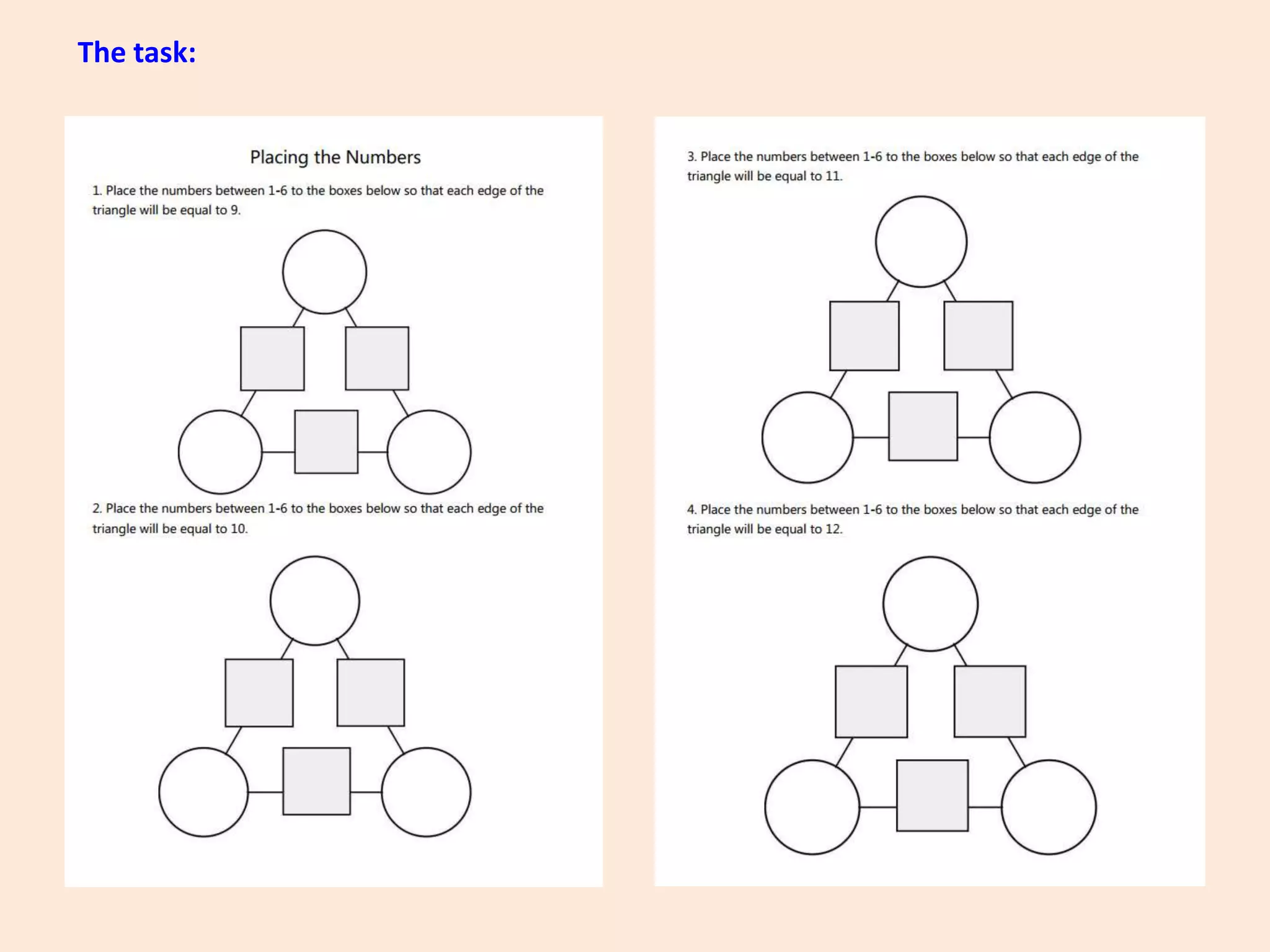 The task:

Placing the Numbers

1. Place the numbers between 1-6 to the boxes below so that each edge of the triangle will be equal to 9.

2. Place the numbers between 1-6 to the boxes below so that each edge of the triangle will be equal to 10.

3. Place the numbers between 1-6 to the boxes below so that each edge of the triangle will be equal to 11.

4. Place the numbers between 1-6 to the boxes below so that each edge of the triangle will be equal to 12.