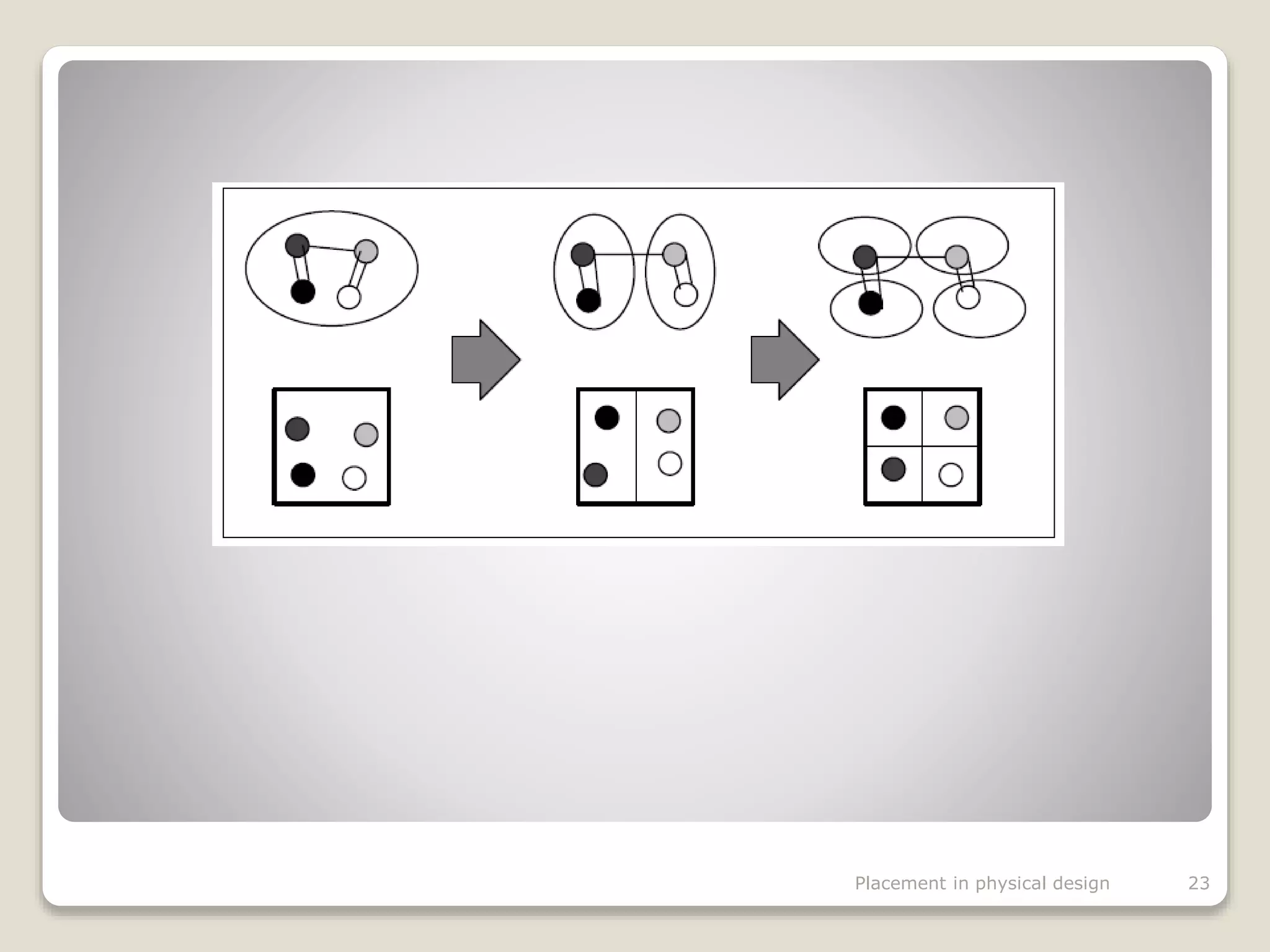 Placement in physical design 23