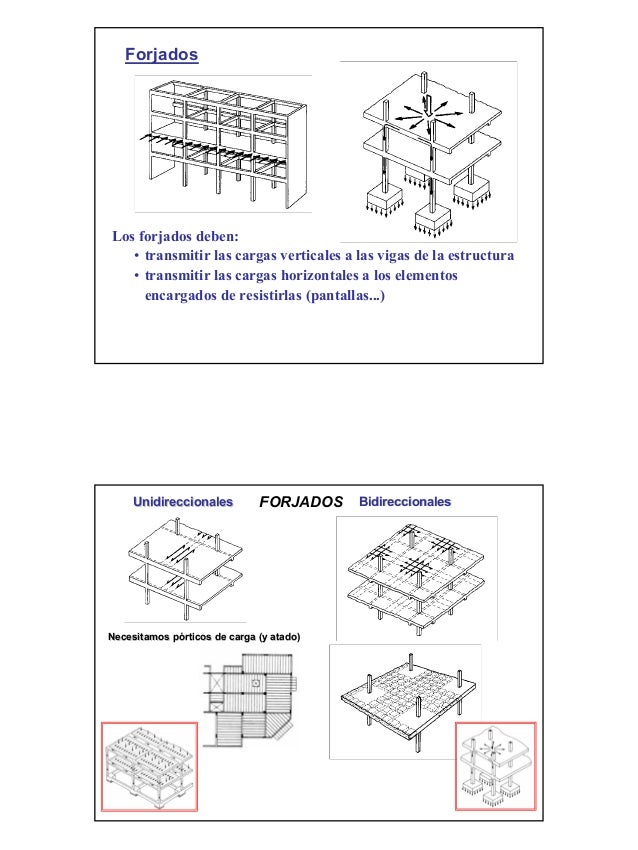 Forjados

Los forjados deben:
• transmitir las cargas verticales a las vigas de la estructura
• transmitir las cargas horizontales a los elementos encargados de resistirlas (pantallas...)

Unidireccionales FORJADOS Bidireccionales

Necesitamos pórticos de carga (y atado)