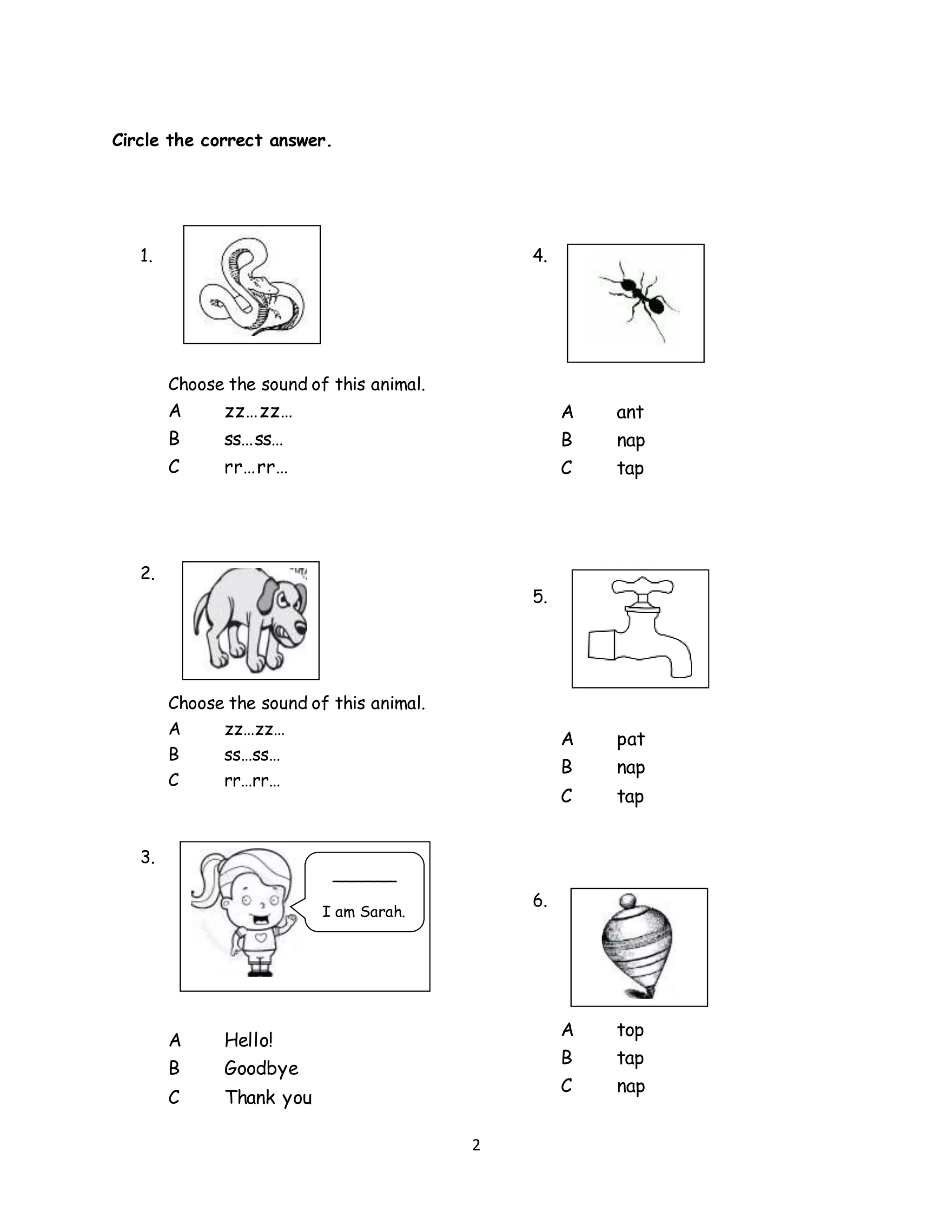 Circle the correct answer.

1.

Choose the sound of this animal.
A zz…zz…
B ss…ss…
C rr…rr…

2.

Choose the sound of this animal.
A zz…zz…
B ss…ss…
C rr…rr…

3.

______
I am Sarah.

A Hello!
B Goodbye
C Thank you

4.

A ant
B nap
C tap

5.

A pat
B nap
C tap

6.

A top
B tap
C nap

2