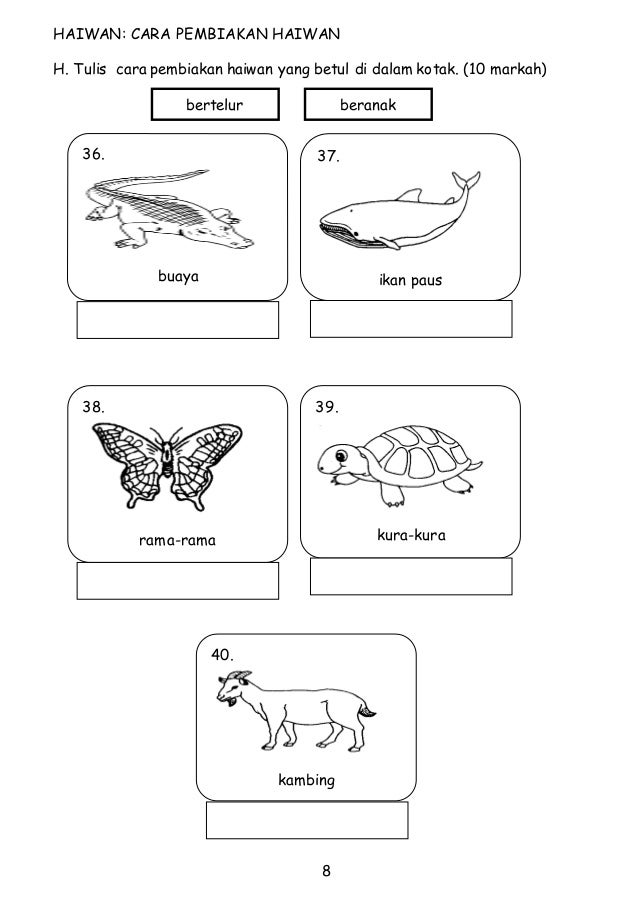 HAIWAN: CARA PEMBIAKAN HAIWAN

H. Tulis cara pembiakan haiwan yang betul di dalam kotak. (10 markah)

bertelur

beranak

36.

buaya

37.

ikan paus

38.

rama-rama

39.

kura-kura

40.

kambing

8