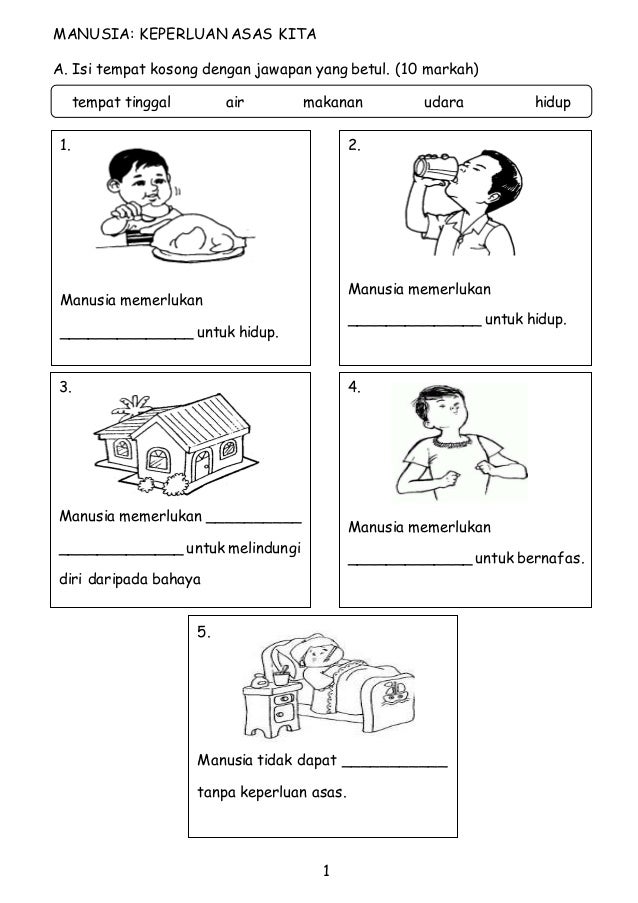 MANUSIA: KEPERLUAN ASAS KITA

A. Isi tempat kosong dengan jawapan yang betul. (10 markah)

tempat tinggal air makanan udara hidup

1.

Manusia memerlukan

_______________ untuk hidup.

2.

Manusia memerlukan

_______________ untuk hidup.

3.

Manusia memerlukan ___________

______________ untuk melindungi diri daripada bahaya

4.

Manusia memerlukan

______________ untuk bernafas.

5.

Manusia tidak dapat ____________

tanpa keperluan asas.

1