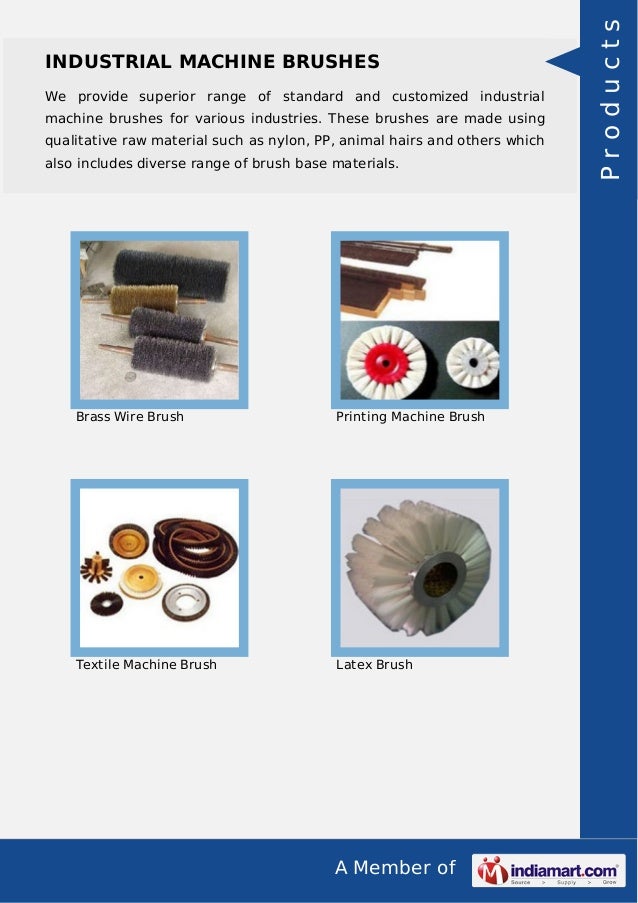 Products

INDUSTRIAL MACHINE BRUSHES

We provide superior range of standard and customized industrial machine brushes for various industries. These brushes are made using qualitative raw material such as nylon, PP, animal hairs and others which also includes diverse range of brush base materials.

Brass Wire Brush

Printing Machine Brush

Textile Machine Brush

Latex Brush

A Member of indiamart.com Source > Supply > Grow