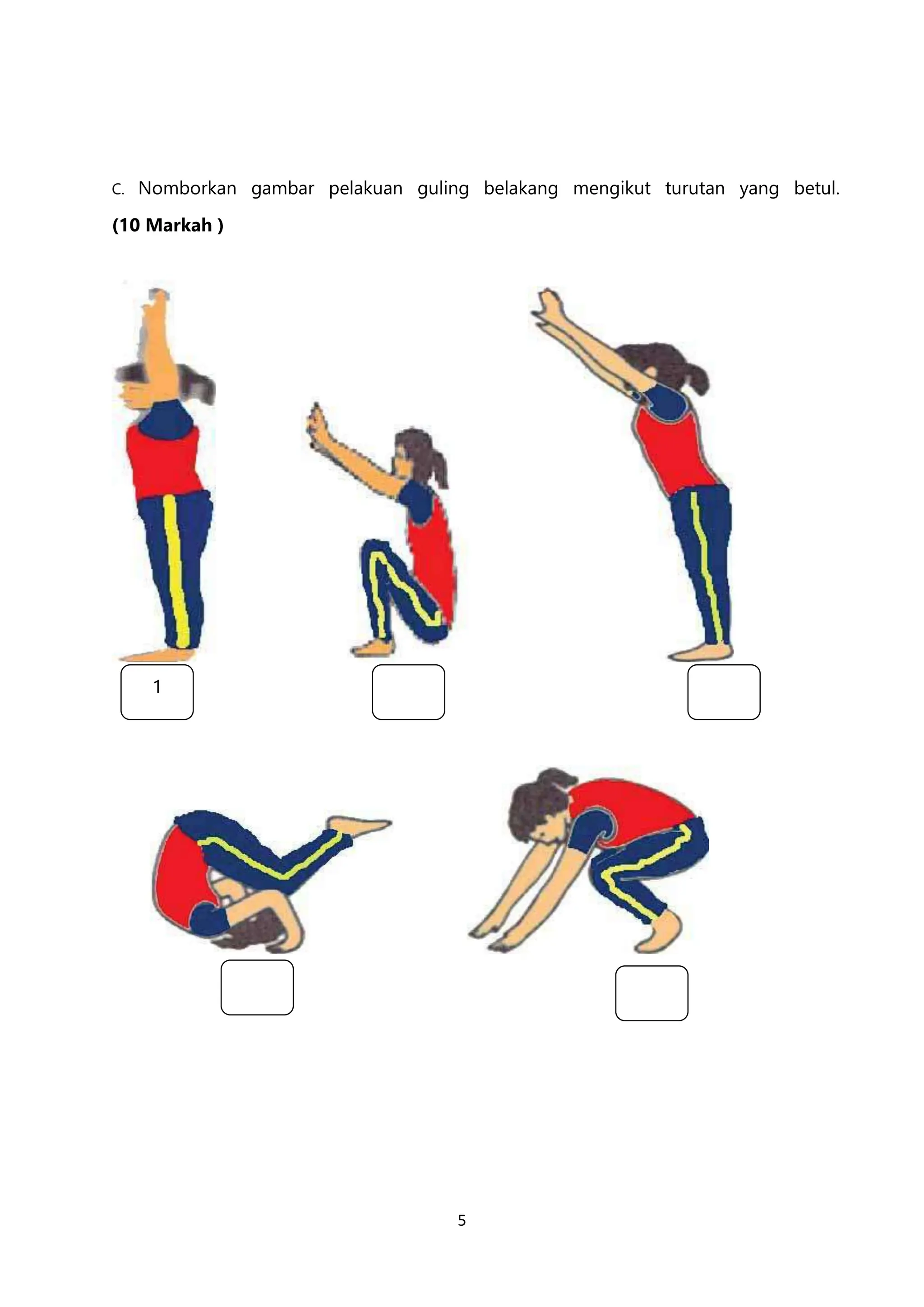 C. Nomborkan gambar pelakuan guling belakang mengikut turutan yang betul. **(10 Markah )**

1

5