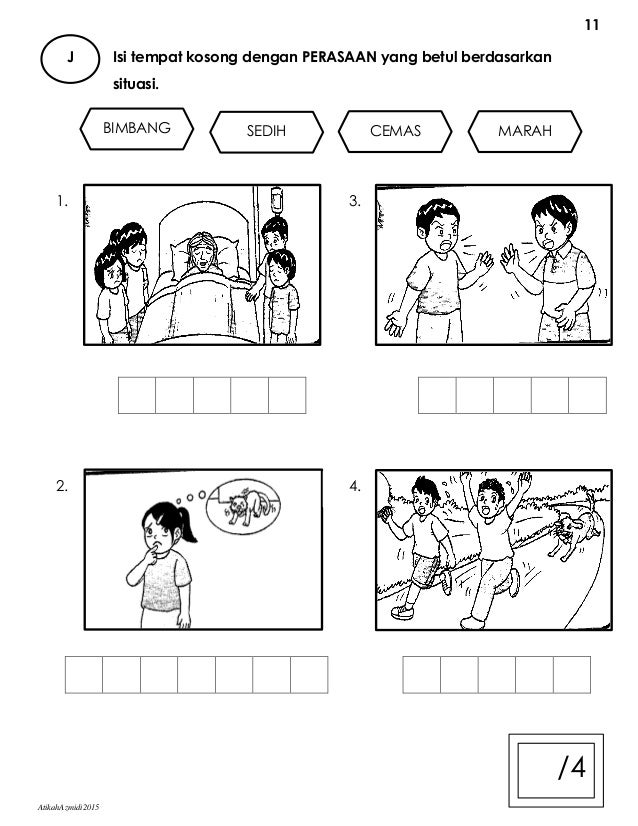 11

J

Isi tempat kosong dengan PERASAAN yang betul berdasarkan situasi.

BIMBANG

SEDIH

CEMAS

MARAH

1.

3.

2.

4.

/4

AtikahAzmidi2015