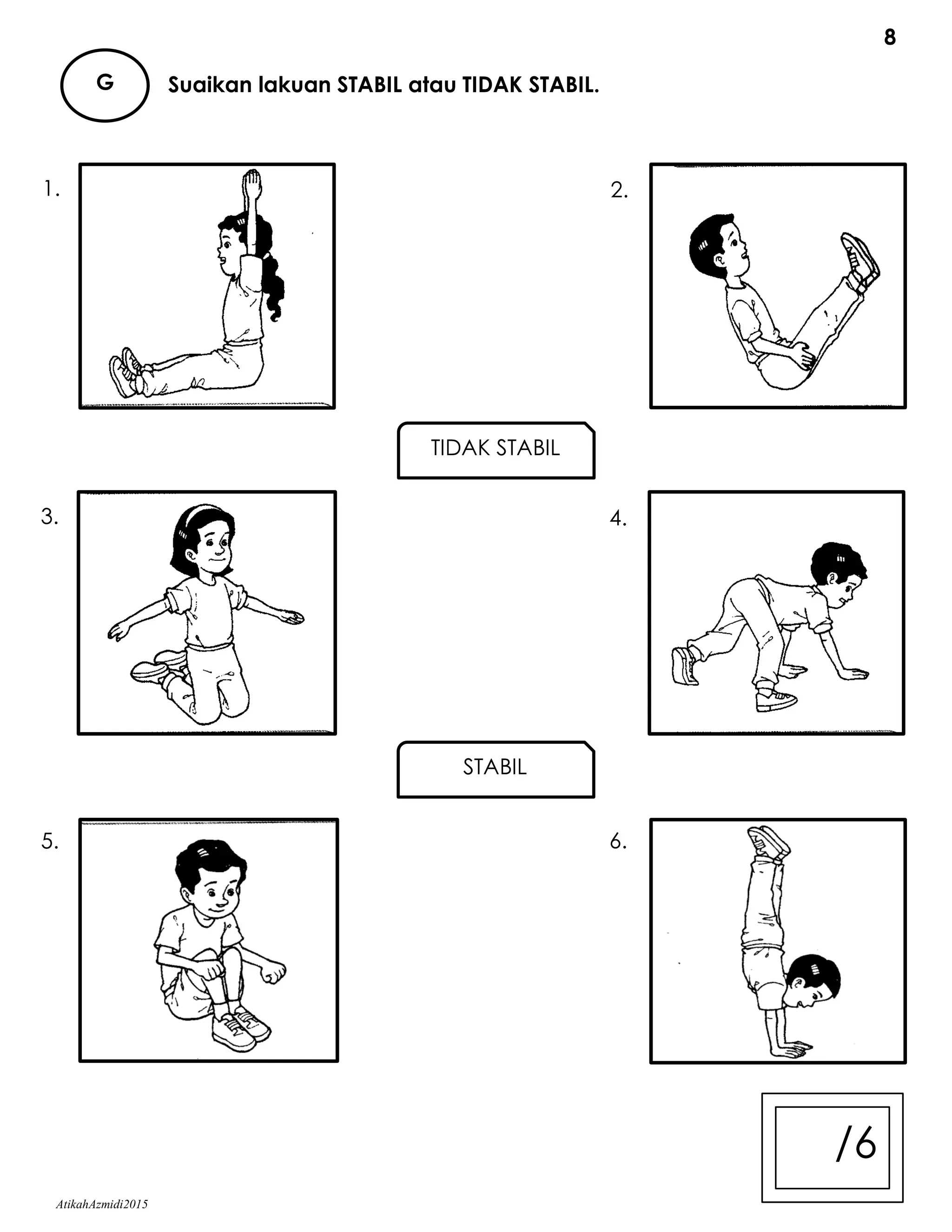 8

G

Suaikan lakuan STABIL atau TIDAK STABIL.

1.

2.

TIDAK STABIL

3.

4.

STABIL

5.

6.

/6

AtikahAzmidi2015