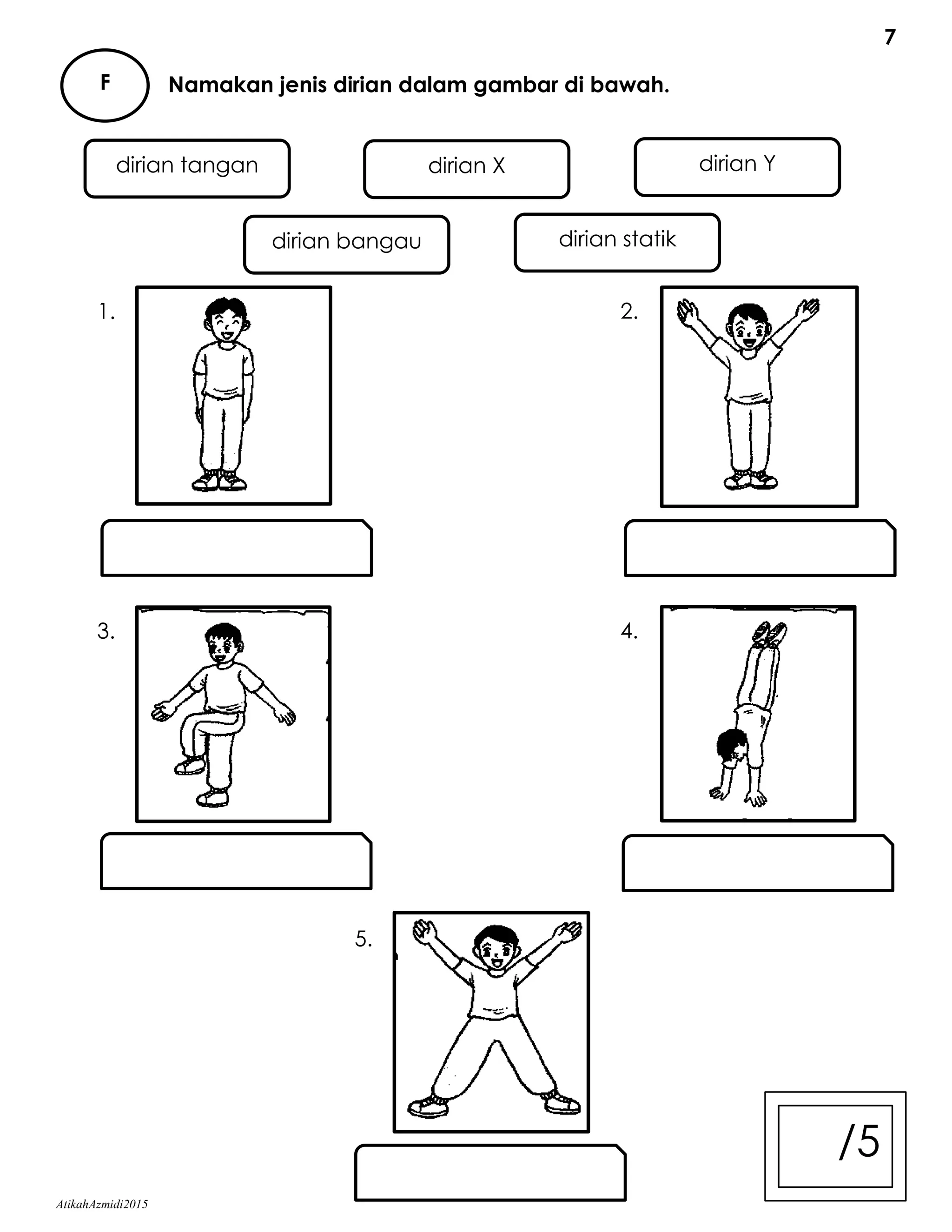 7

F

Namakan jenis dirian dalam gambar di bawah.

dirian tangan

dirian X

dirian Y

dirian bangau

dirian statik

1.

2.

3.

4.

5.

/5

AtikahAzmidi2015