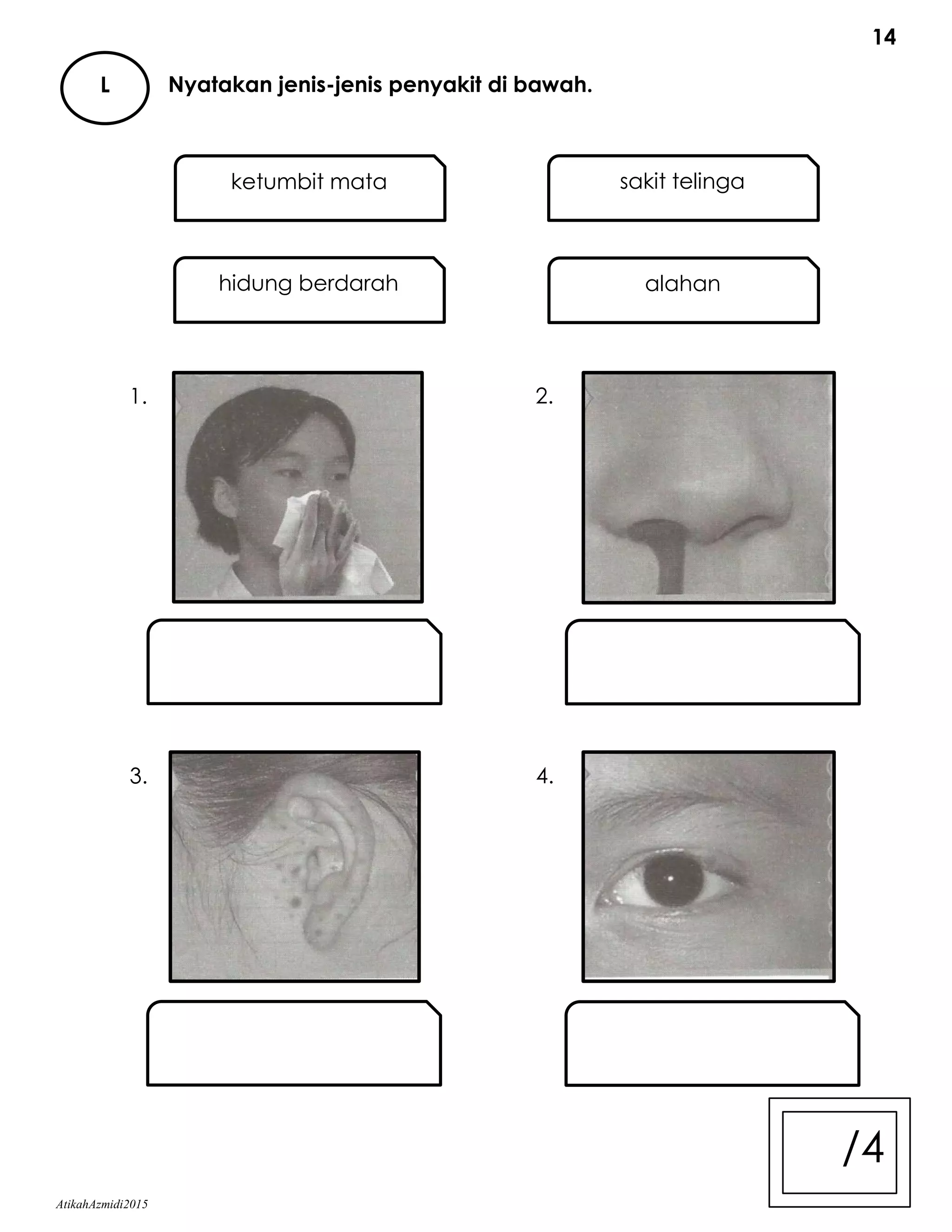 14

L

Nyatakan jenis-jenis penyakit di bawah.

ketumbit mata

sakit telinga

hidung berdarah

alahan

1.

2.

3.

4.

/4

AtikahAzmidi2015