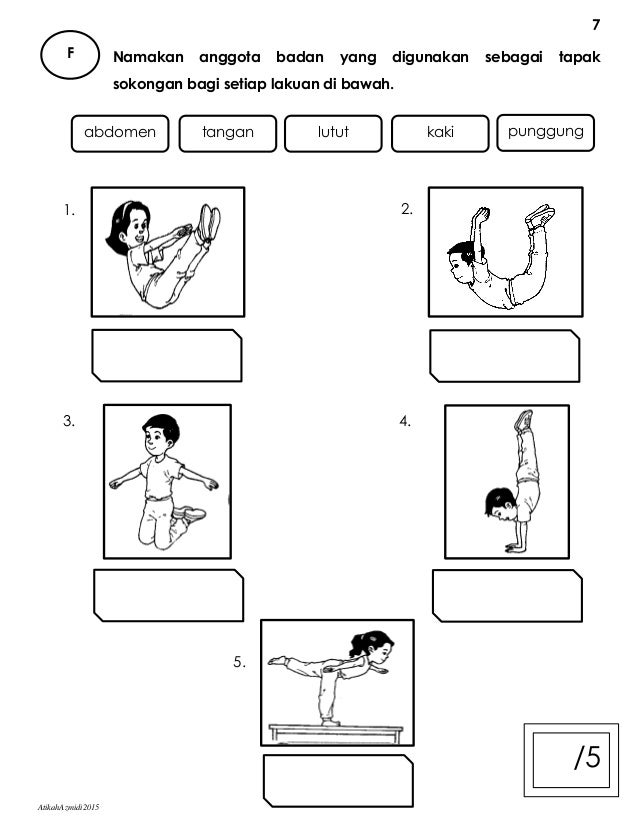 7

F

Namakan anggota badan yang digunakan sebagai tapak sokongan bagi setiap lakuan di bawah.

abdomen

tangan

lutut

kaki

punggung

1.

2.

3.

4.

5.

/5

AtikahAzmidi2015