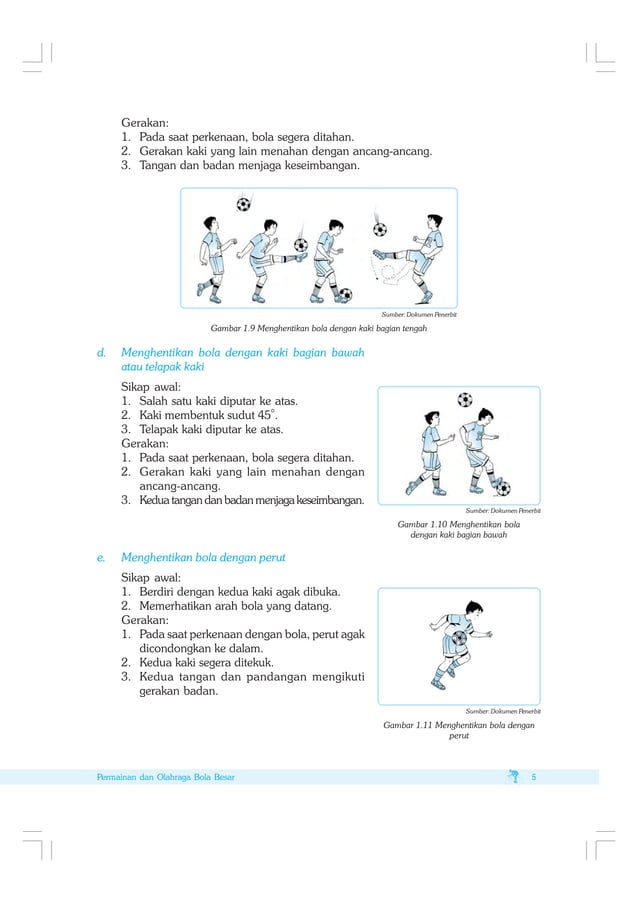 Gerakan:
1. Pada saat perkenaan, bola segera ditahan.
2. Gerakan kaki yang lain menahan dengan ancang-ancang.
3. Tangan dan badan menjaga keseimbangan.

Sumber: Dokumen Penerbit

Gambar 1.9 Menghentikan bola dengan kaki bagian tengah

d. Menghentikan bola dengan kaki bagian bawah atau telapak kaki

Sikap awal:
1. Salah satu kaki diputar ke atas.
2. Kaki membentuk sudut $45^\circ$.
3. Telapak kaki diputar ke atas.
Gerakan:
1. Pada saat perkenaan, bola segera ditahan.
2. Gerakan kaki yang lain menahan dengan ancang-ancang.
3. Kedua tangan dan badan menjaga keseimbangan.

Sumber: Dokumen Penerbit

Gambar 1.10 Menghentikan bola dengan kaki bagian bawah

e. Menghentikan bola dengan perut

Sikap awal:
1. Berdiri dengan kedua kaki agak dibuka.
2. Memerhatikan arah bola yang datang.
Gerakan:
1. Pada saat perkenaan dengan bola, perut agak dicondongkan ke dalam.
2. Kedua kaki segera ditekuk.
3. Kedua tangan dan pandangan mengikuti gerakan badan.

Sumber: Dokumen Penerbit

Gambar 1.11 Menghentikan bola dengan perut

Permainan dan Olahraga Bola Besar 5