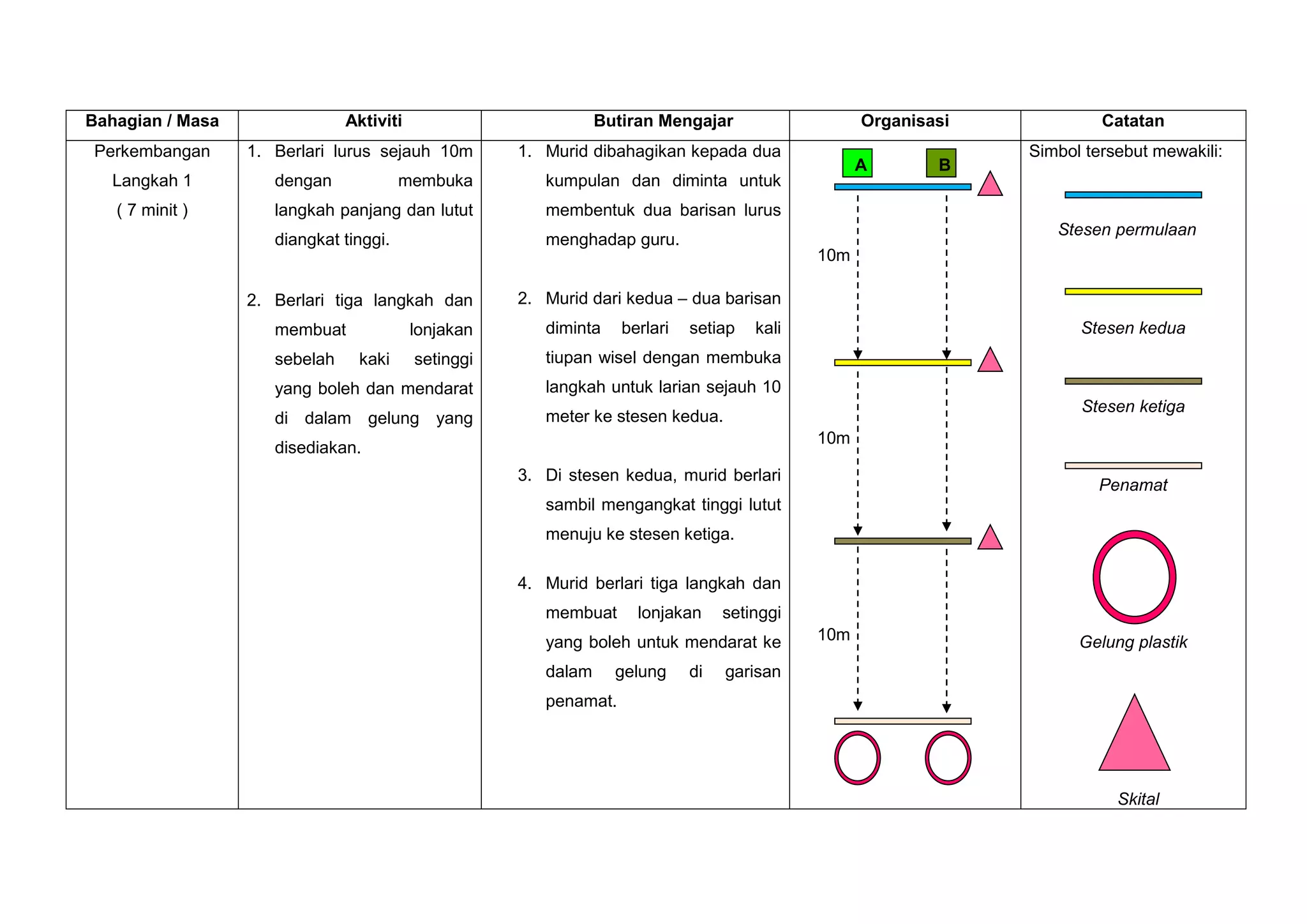 | Bahagian / Masa | Aktiviti | Butiran Mengajar | Organisasi | Catatan |
|---|---|---|---|---|
| Perkembangan Langkah 1 ( 7 minit ) | 1. Berlari lurus sejauh 10m dengan membuka langkah panjang dan lutut diangkat tinggi. 2. Berlari tiga langkah dan membuat lonjakan sebelah kaki setinggi yang boleh dan mendarat di dalam gelung yang disediakan. | 1. Murid dibahagikan kepada dua kumpulan dan diminta untuk membentuk dua barisan lurus menghadap guru. 2. Murid dari kedua – dua barisan diminta berlari setiap kali tiupan wisel dengan membuka langkah untuk larian sejauh 10 meter ke stesen kedua. 3. Di stesen kedua, murid berlari sambil mengangkat tinggi lutut menuju ke stesen ketiga. 4. Murid berlari tiga langkah dan membuat lonjakan setinggi yang boleh untuk mendarat ke dalam gelung di garisan penamat. | A B 10m 10m 10m | Simbol tersebut mewakili: Stesen permulaan Stesen kedua Stesen ketiga Penamat Gelung plastik Skital |