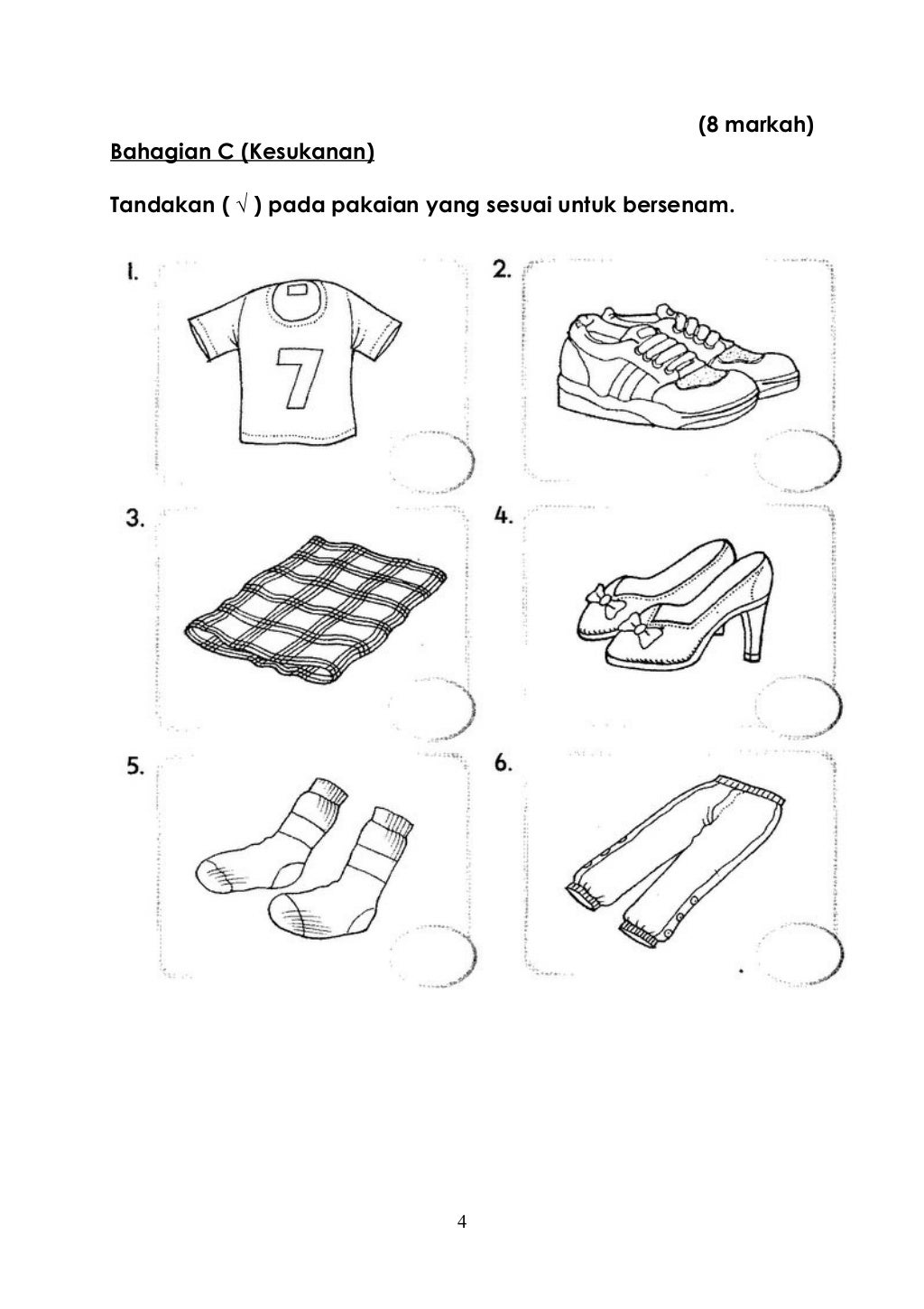 (8 markah)

Bahagian C (Kesukanan)

Tandakan ( √ ) pada pakaian yang sesuai untuk bersenam.

1.

7

2.

3.

4.

5.

6.

4