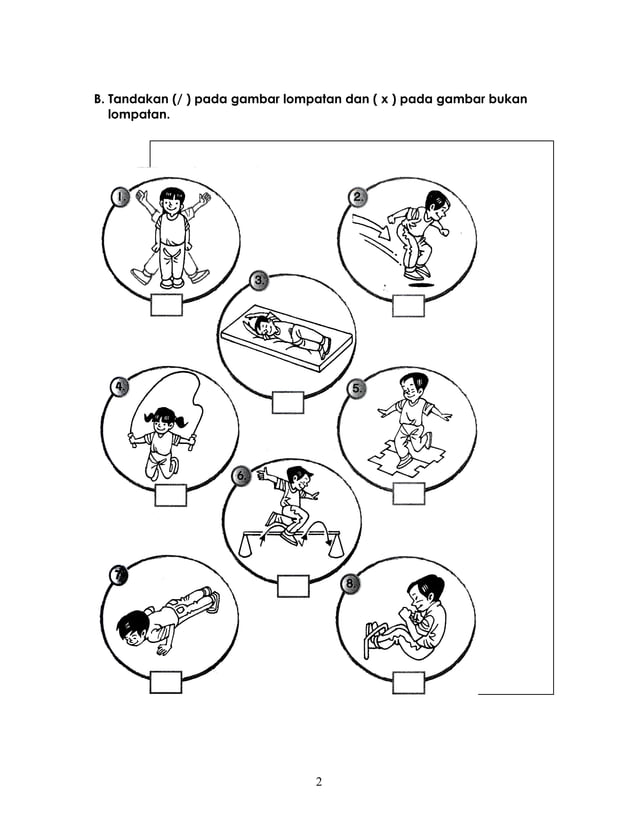 B. Tandakan (/ ) pada gambar lompatan dan ( x ) pada gambar bukan lompatan.

1.

2.

3.

4.

5.

6.

7.

8.

2