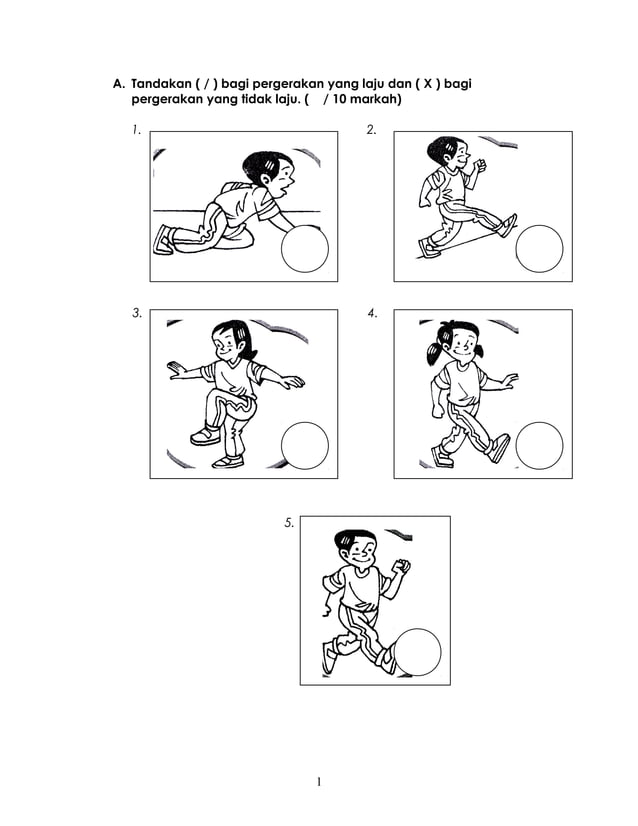 A. Tandakan ( / ) bagi pergerakan yang laju dan ( X ) bagi pergerakan yang tidak laju. (    / 10 markah)

1.

2.

3.

4.

5.

1