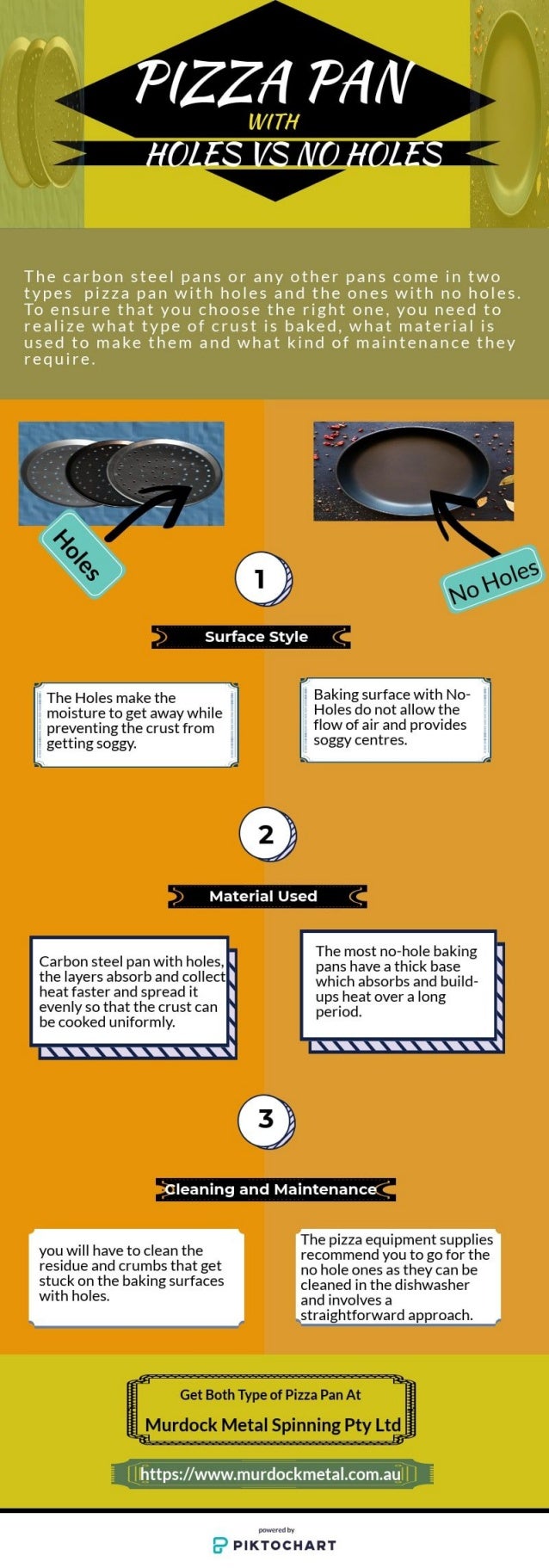 PIZZA PAN
WITH
HOLES VS NO HOLES

The carbon steel pans or any other pans come in two types pizza pan with holes and the ones with no holes. To ensure that you choose the right one, you need to realize what type of crust is baked, what material is used to make them and what kind of maintenance they require.

Holes

No Holes

1

Surface Style

The Holes make the moisture to get away while preventing the crust from getting soggy.

Baking surface with No-Holes do not allow the flow of air and provides soggy centres.

2

Material Used

Carbon steel pan with holes, the layers absorb and collect heat faster and spread it evenly so that the crust can be cooked uniformly.

The most no-hole baking pans have a thick base which absorbs and build-ups heat over a long period.

3

Cleaning and Maintenance

you will have to clean the residue and crumbs that get stuck on the baking surfaces with holes.

The pizza equipment supplies recommend you to go for the no hole ones as they can be cleaned in the dishwasher and involves a straightforward approach.

Get Both Type of Pizza Pan At

Murdock Metal Spinning Pty Ltd

https://www.murdockmetal.com.au

powered by
PIKTOCHART