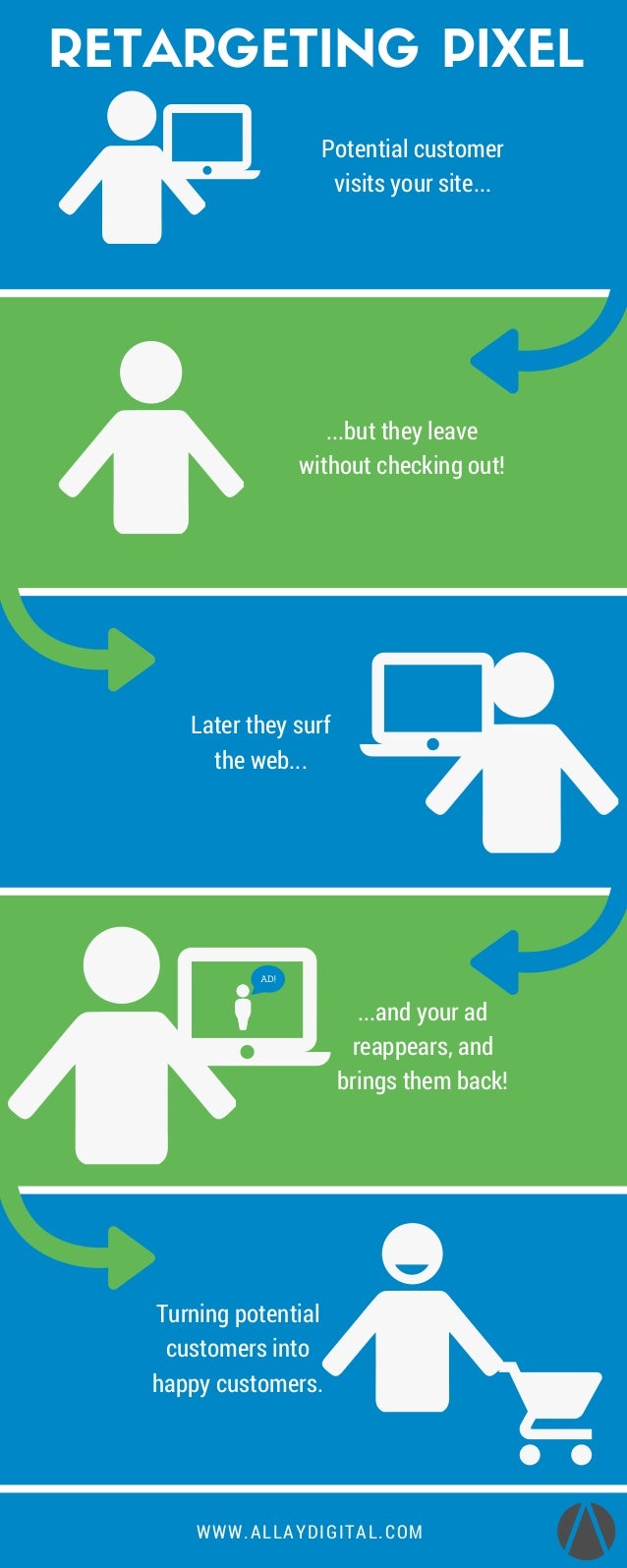 RETARGETING PIXEL

Potential customer visits your site...

...but they leave without checking out!

Later they surf the web...

AD!

...and your ad reappears, and brings them back!

Turning potential customers into happy customers.

WWW.ALLAYDIGITAL.COM