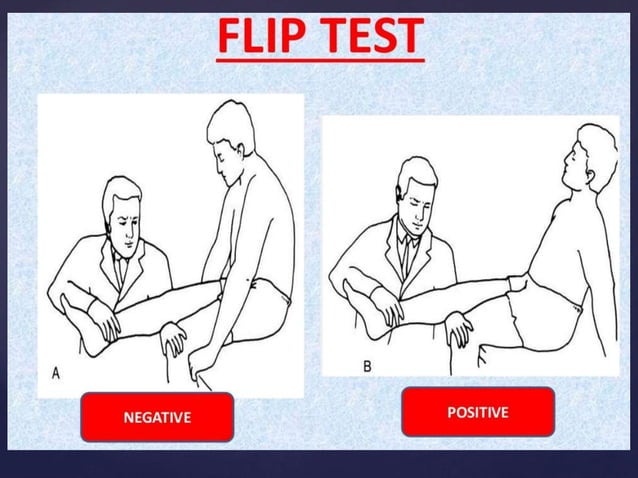 FLIP TEST

A

NEGATIVE

B

POSITIVE