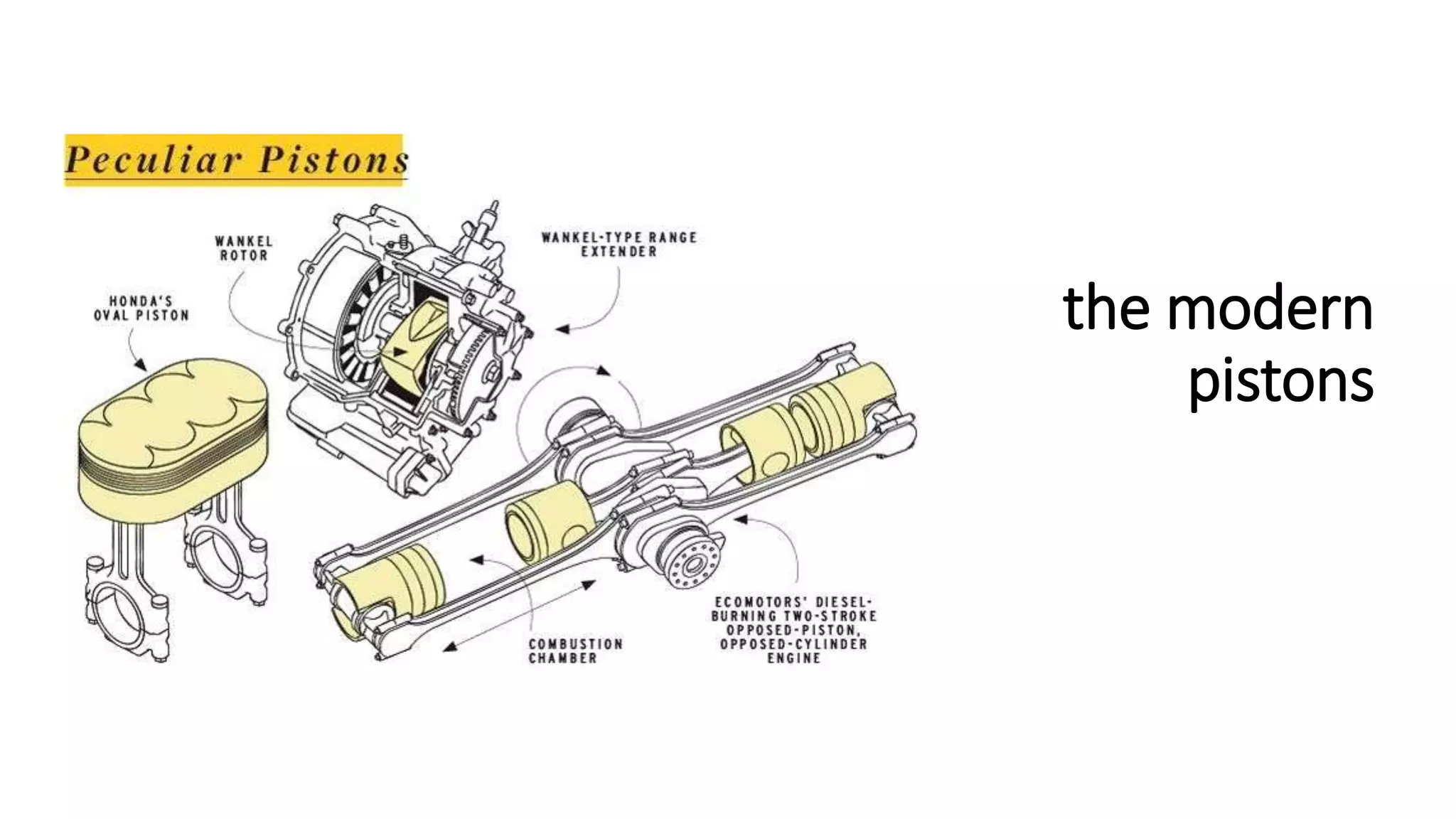 Peculiar Pistons

WANKEL ROTOR

WANKEL-TYPE RANGE EXTENDER

HONDA'S OVAL PISTON

COMBUSTION CHAMBER

ECOMOTORS' DIESEL-BURNING TWO-STROKE OPPOSED-PISTON, OPPOSED-CYLINDER ENGINE

the modern pistons