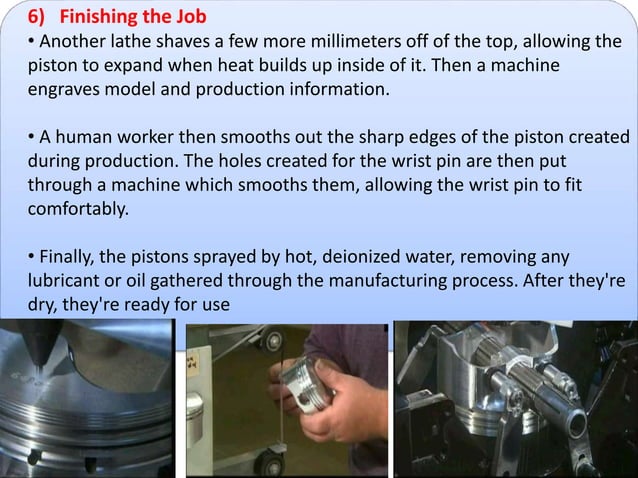 6) Finishing the Job

• Another lathe shaves a few more millimeters off of the top, allowing the piston to expand when heat builds up inside of it. Then a machine engraves model and production information.

• A human worker then smooths out the sharp edges of the piston created during production. The holes created for the wrist pin are then put through a machine which smooths them, allowing the wrist pin to fit comfortably.

• Finally, the pistons sprayed by hot, deionized water, removing any lubricant or oil gathered through the manufacturing process. After they're dry, they're ready for use