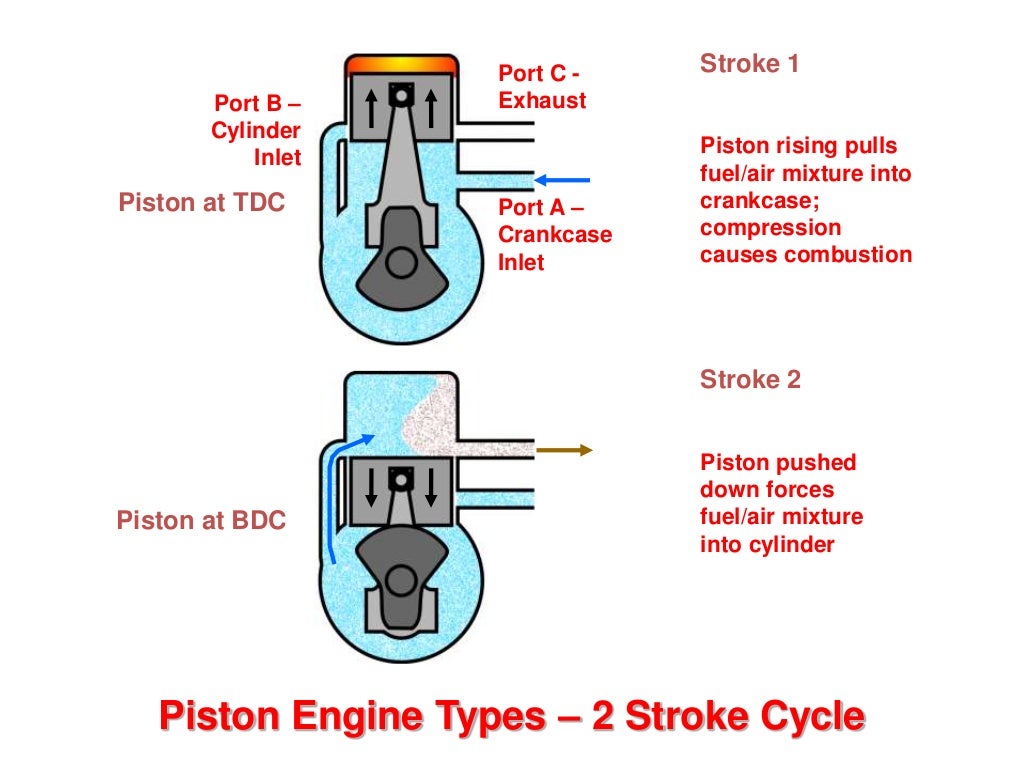 Port B – Cylinder Inlet

Port C - Exhaust

Piston at TDC

Port A – Crankcase Inlet

Stroke 1

Piston rising pulls fuel/air mixture into crankcase; compression causes combustion

Piston at BDC

Stroke 2

Piston pushed down forces fuel/air mixture into cylinder

Piston Engine Types – 2 Stroke Cycle