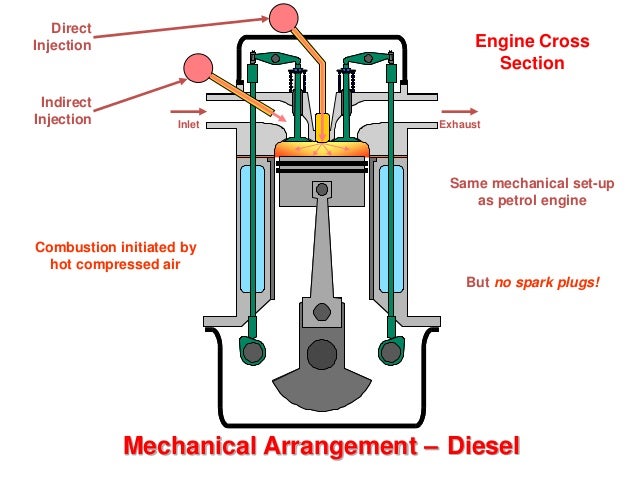 Direct Injection

Indirect Injection

Inlet

Exhaust

Engine Cross Section

Same mechanical set-up as petrol engine

Combustion initiated by hot compressed air

But no spark plugs!

Mechanical Arrangement – Diesel