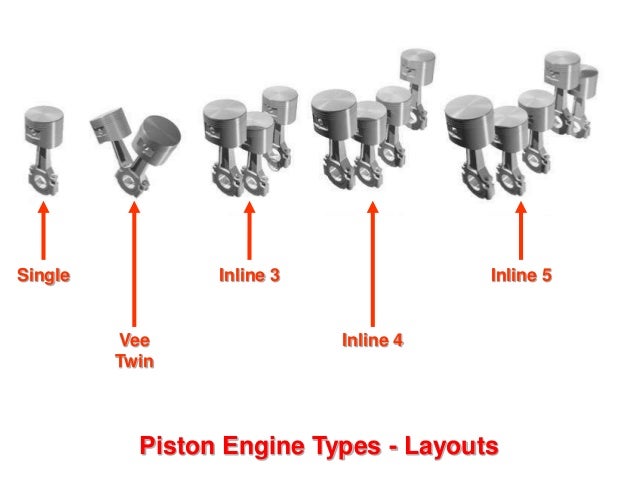 Single

Vee Twin

Inline 3

Inline 4

Inline 5

Piston Engine Types - Layouts