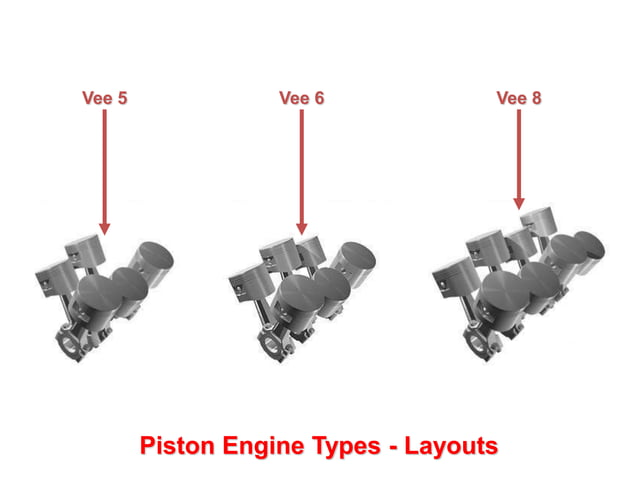 Vee 5

Vee 6

Vee 8

Piston Engine Types - Layouts