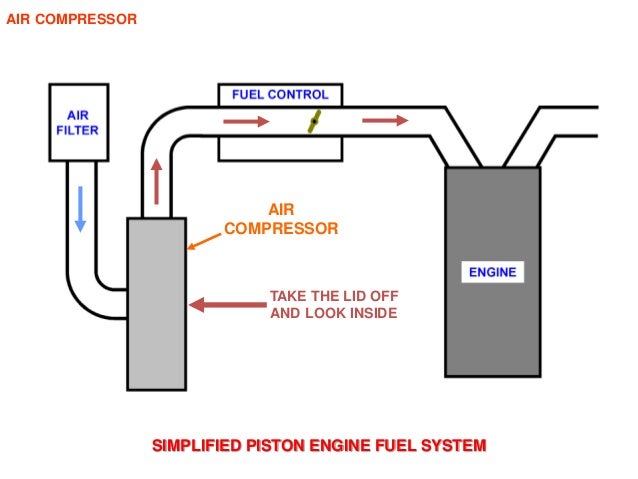 AIR COMPRESSOR

AIR FILTER

FUEL CONTROL

AIR COMPRESSOR

TAKE THE LID OFF AND LOOK INSIDE

ENGINE

SIMPLIFIED PISTON ENGINE FUEL SYSTEM