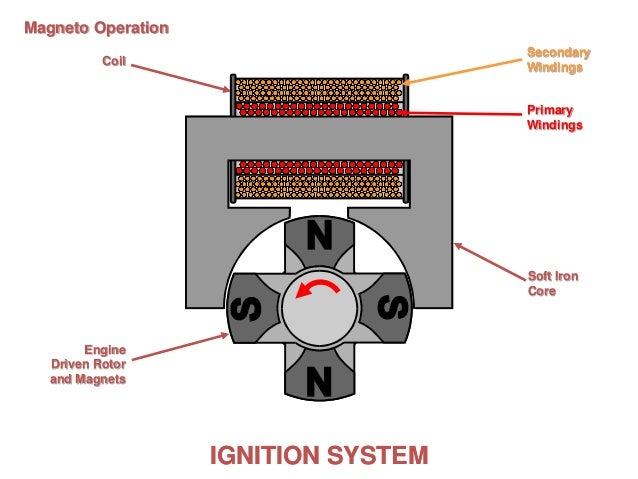 Magneto Operation

Coil

Secondary Windings

Primary Windings

N

S

S

N

Soft Iron Core

Engine Driven Rotor and Magnets

IGNITION SYSTEM