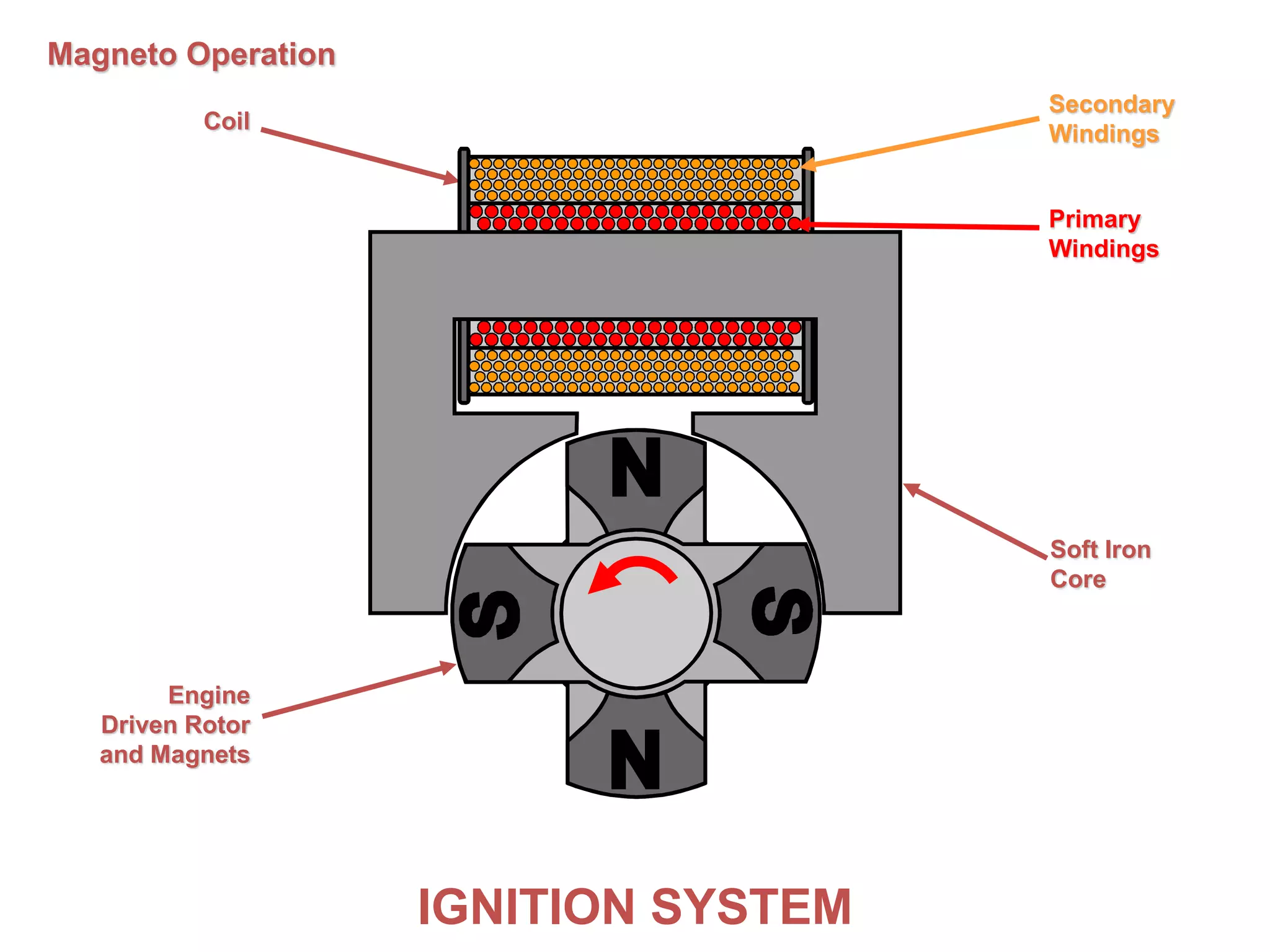 Magneto Operation

Coil

Secondary Windings

Primary Windings

N

S

S

N

Soft Iron Core

Engine Driven Rotor and Magnets

IGNITION SYSTEM