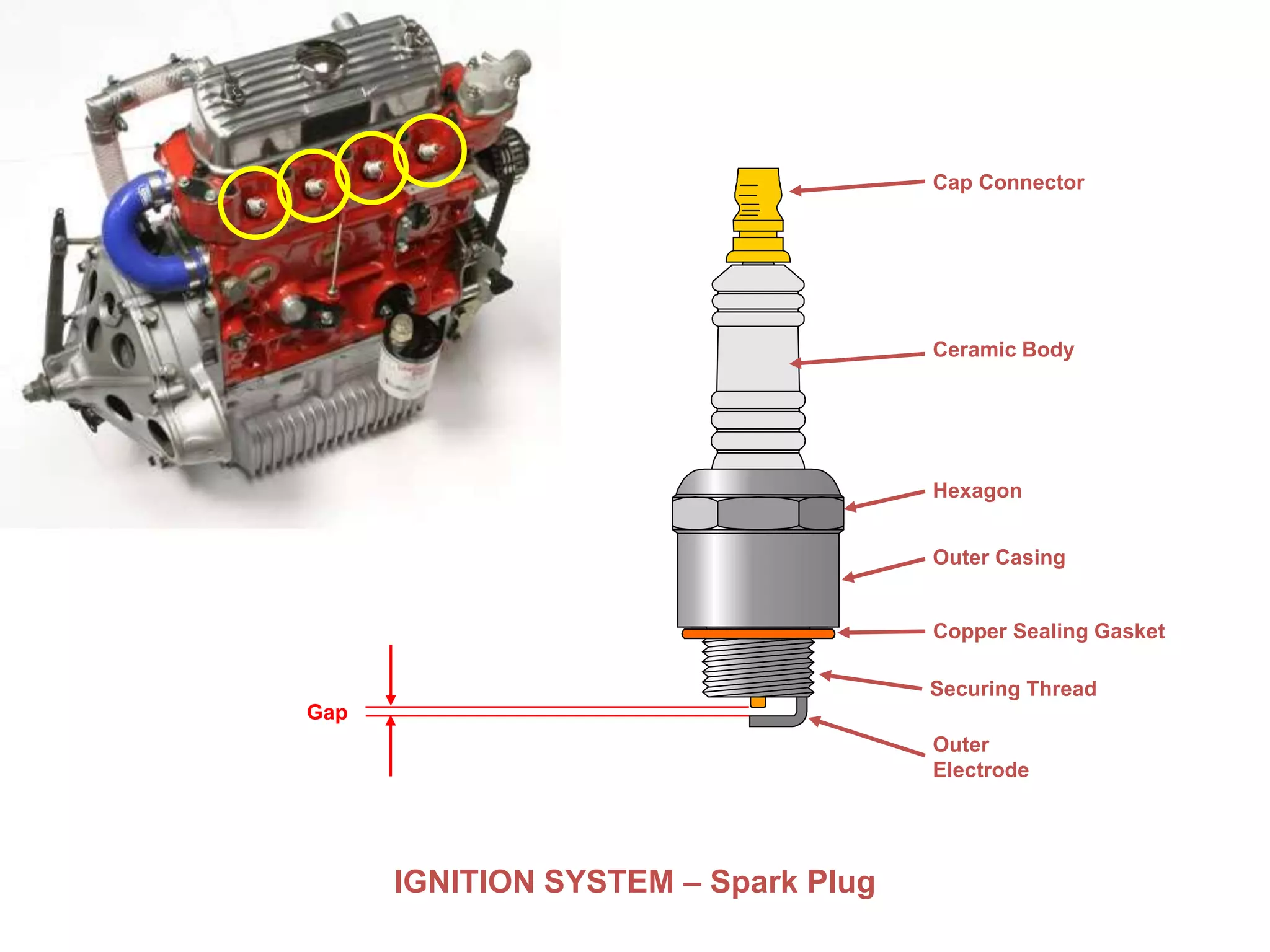 Cap Connector

Ceramic Body

Hexagon

Outer Casing

Copper Sealing Gasket

Securing Thread

Gap

Outer Electrode

IGNITION SYSTEM – Spark Plug