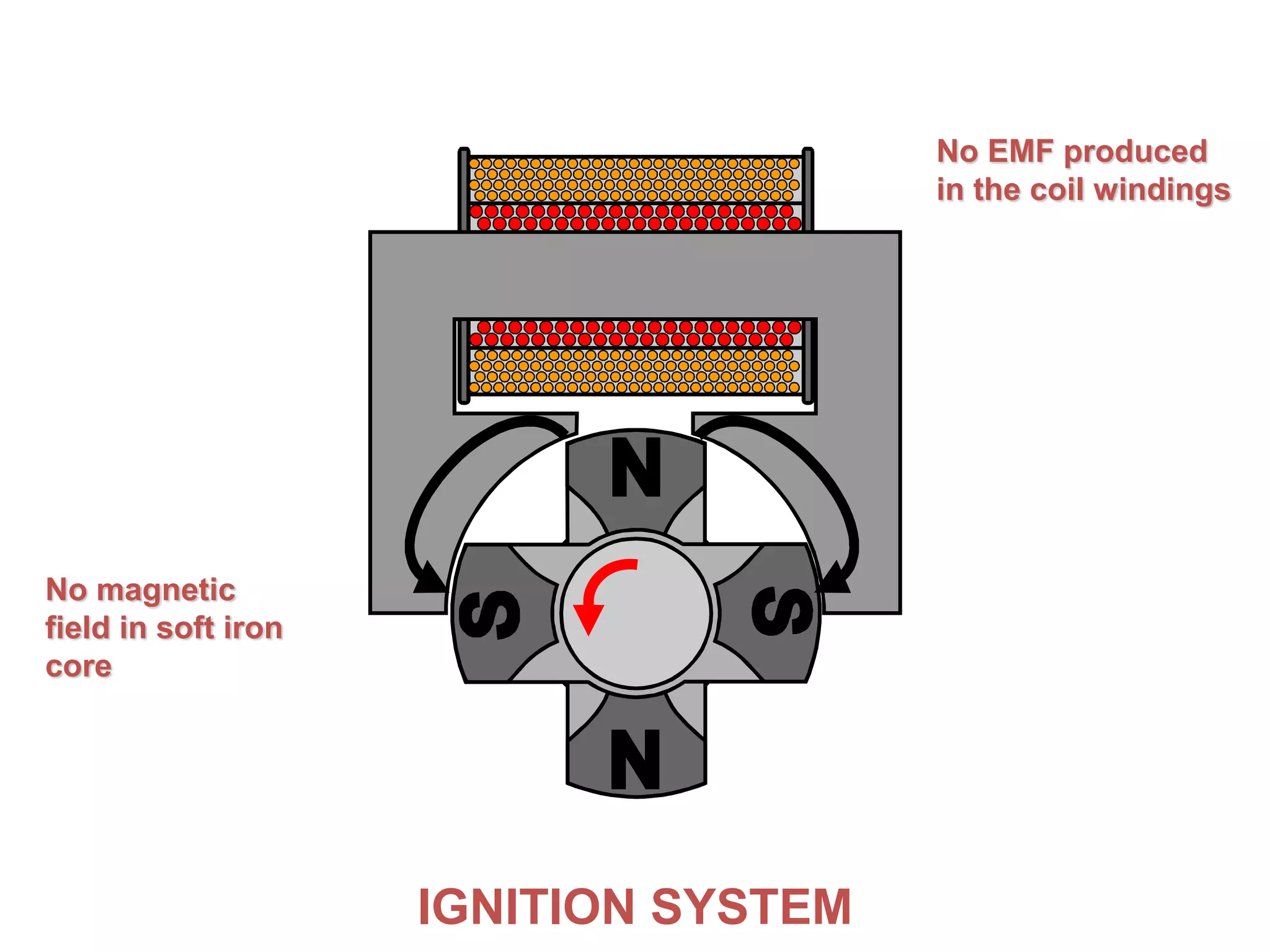 No EMF produced in the coil windings

N

S

S

N

No magnetic field in soft iron core

IGNITION SYSTEM