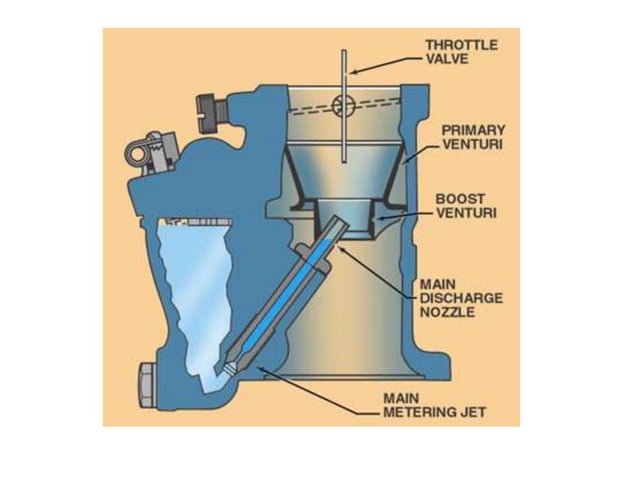 THROTTLE VALVE

PRIMARY VENTURI

BOOST VENTURI

MAIN DISCHARGE NOZZLE

MAIN METERING JET