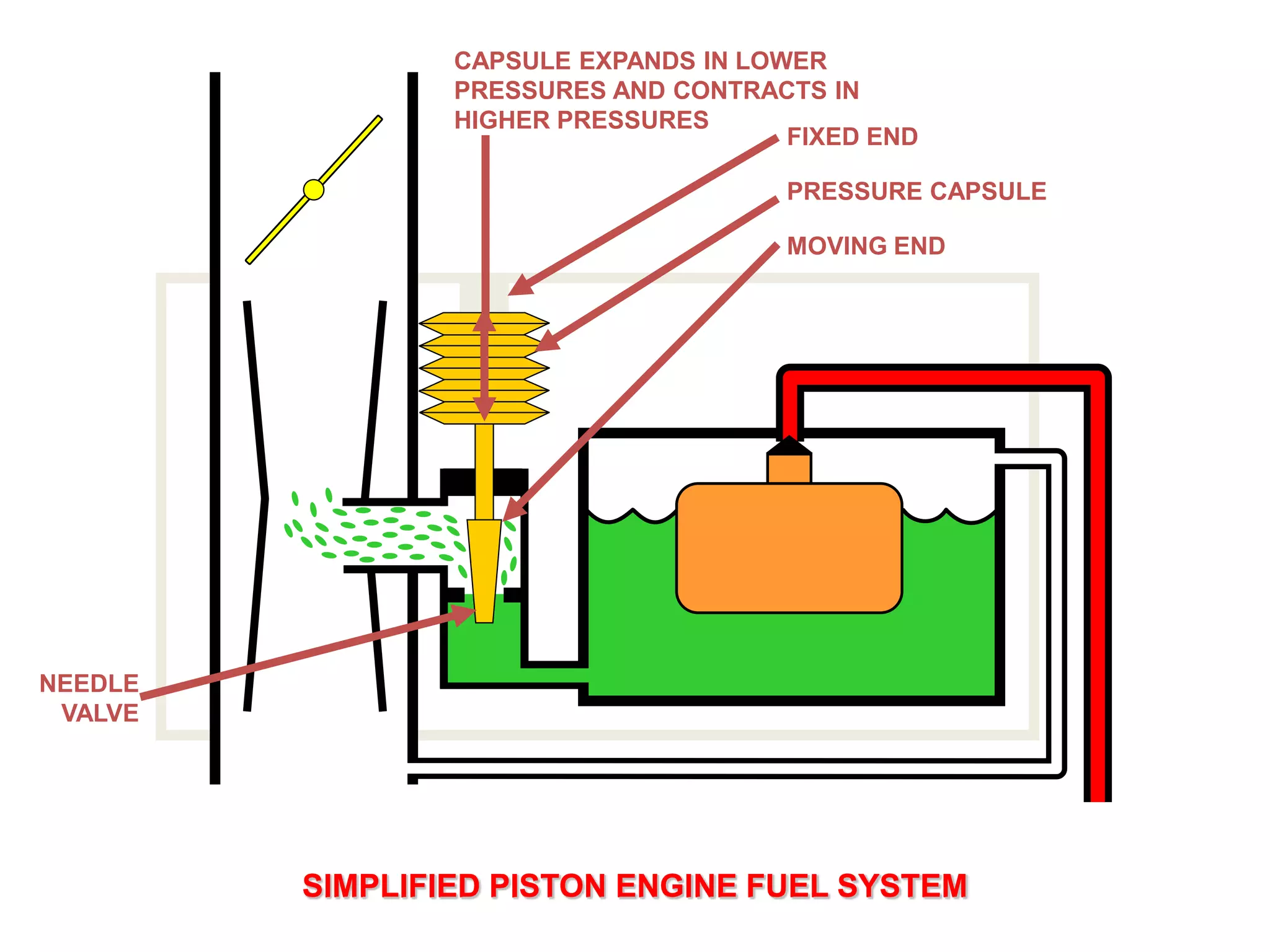 CAPSULE EXPANDS IN LOWER PRESSURES AND CONTRACTS IN HIGHER PRESSURES

FIXED END

PRESSURE CAPSULE

MOVING END

NEEDLE VALVE

SIMPLIFIED PISTON ENGINE FUEL SYSTEM