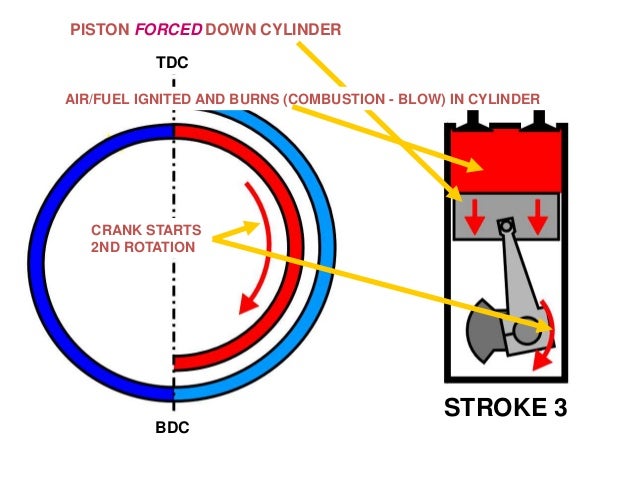 PISTON FORCED DOWN CYLINDER

TDC

AIR/FUEL IGNITED AND BURNS (COMBUSTION - BLOW) IN CYLINDER

CRANK STARTS 2ND ROTATION

STROKE 3

BDC