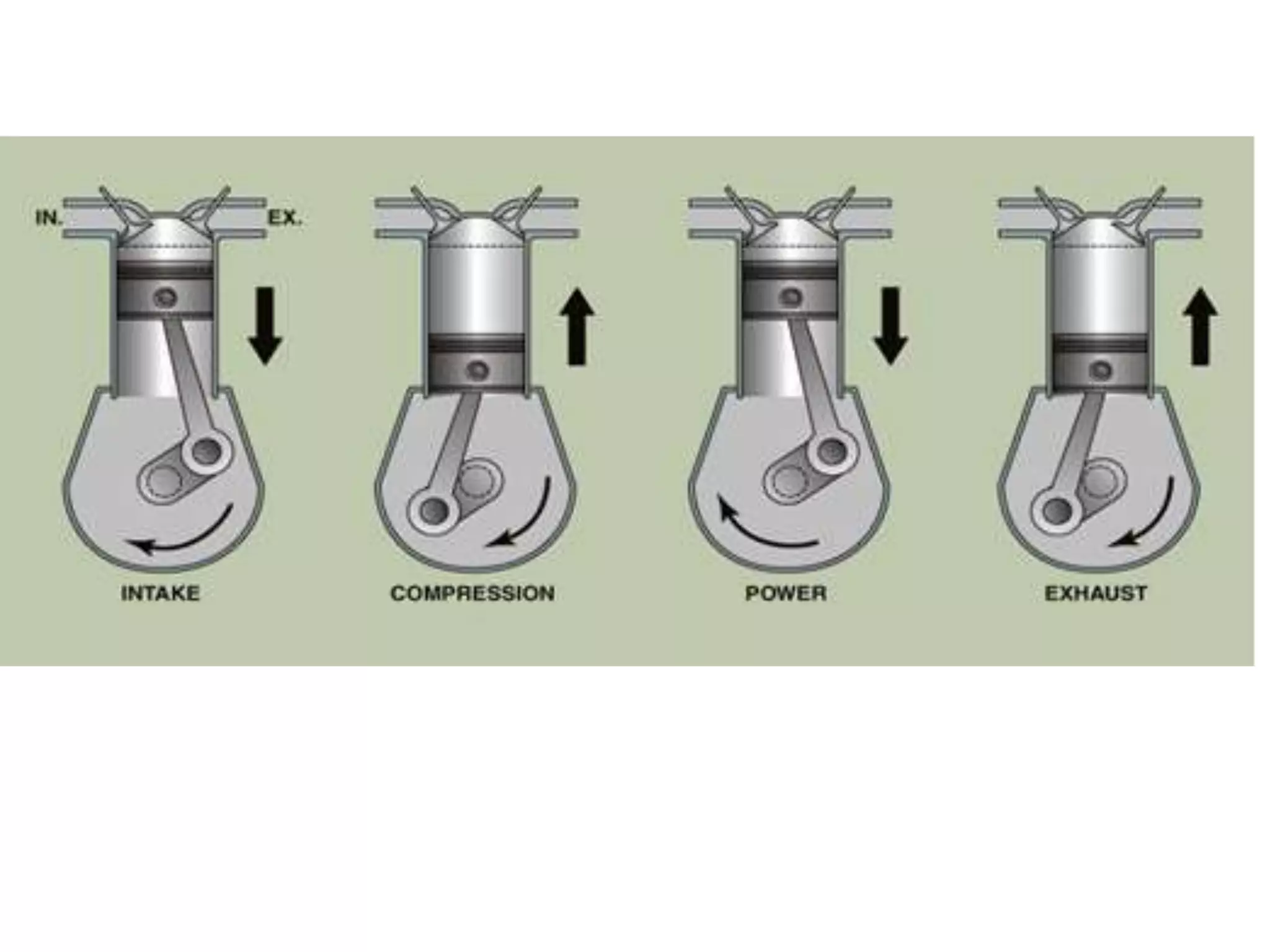 IN.
EX.
INTAKE
COMPRESSION
POWER
EXHAUST