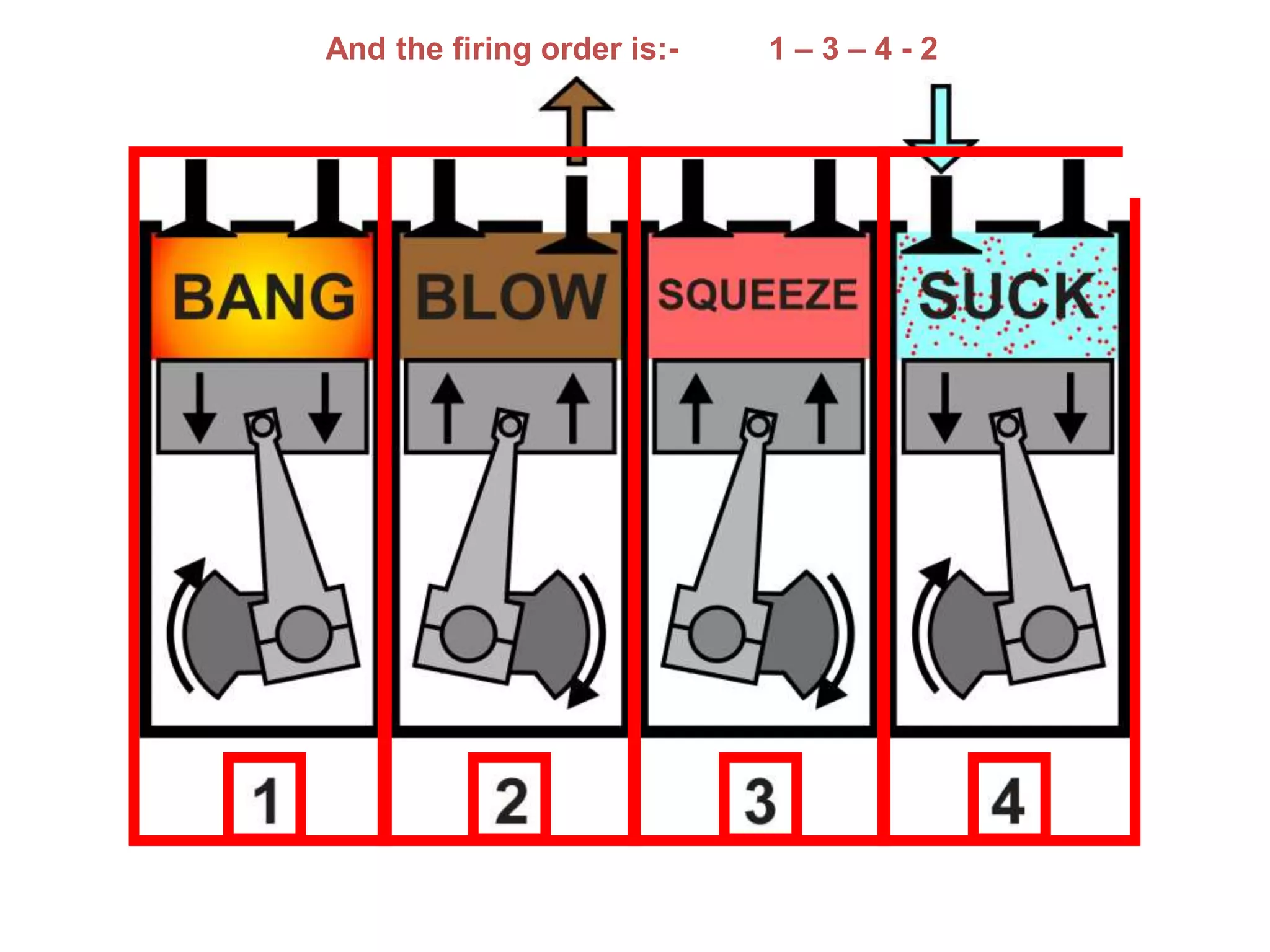 And the firing order is:- 1 – 3 – 4 - 2

BANG

BLOW

SQUEEZE

SUCK

1

2

3

4