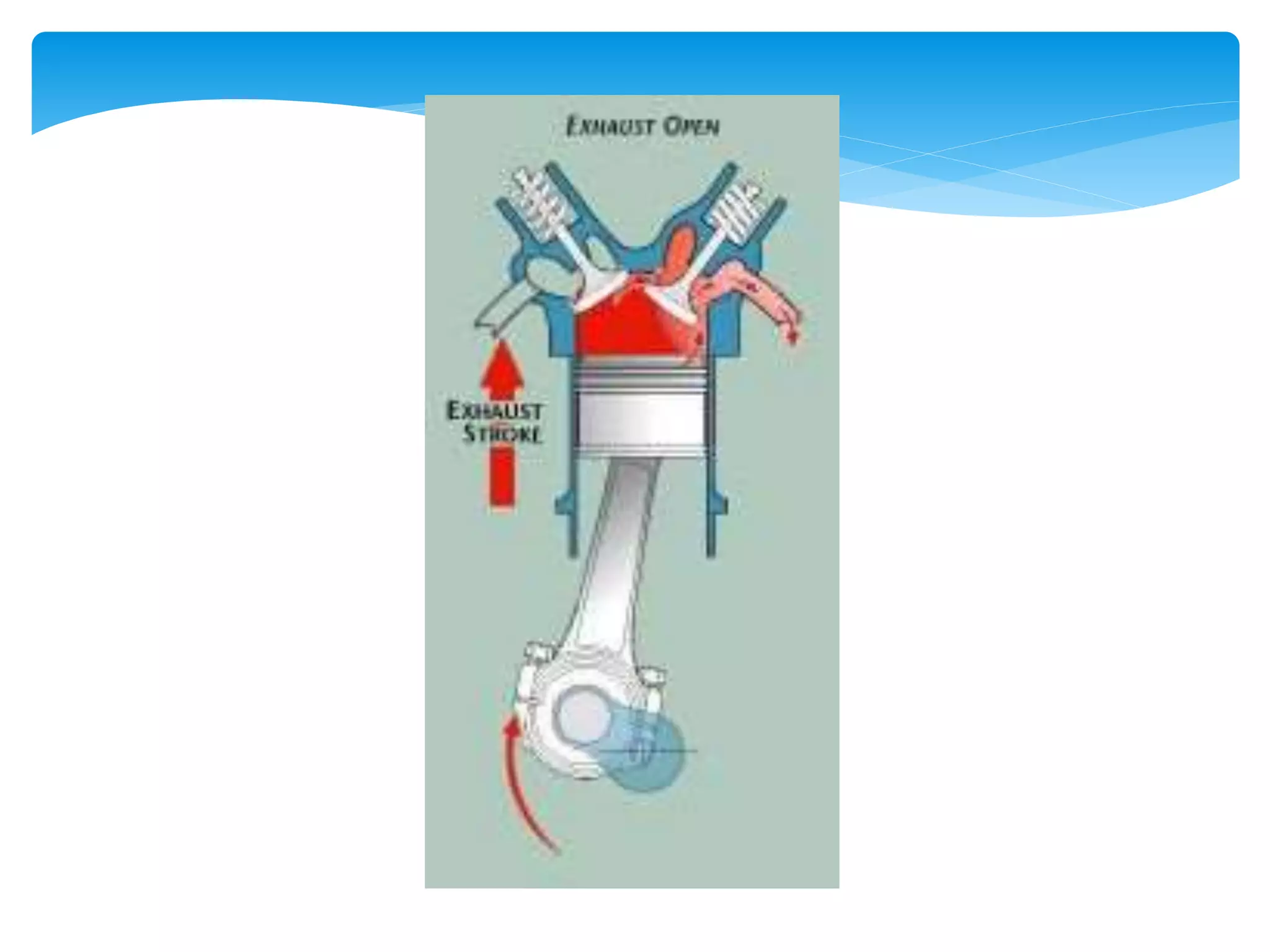 EXHAUST OPEN

EXHAUST STROKE