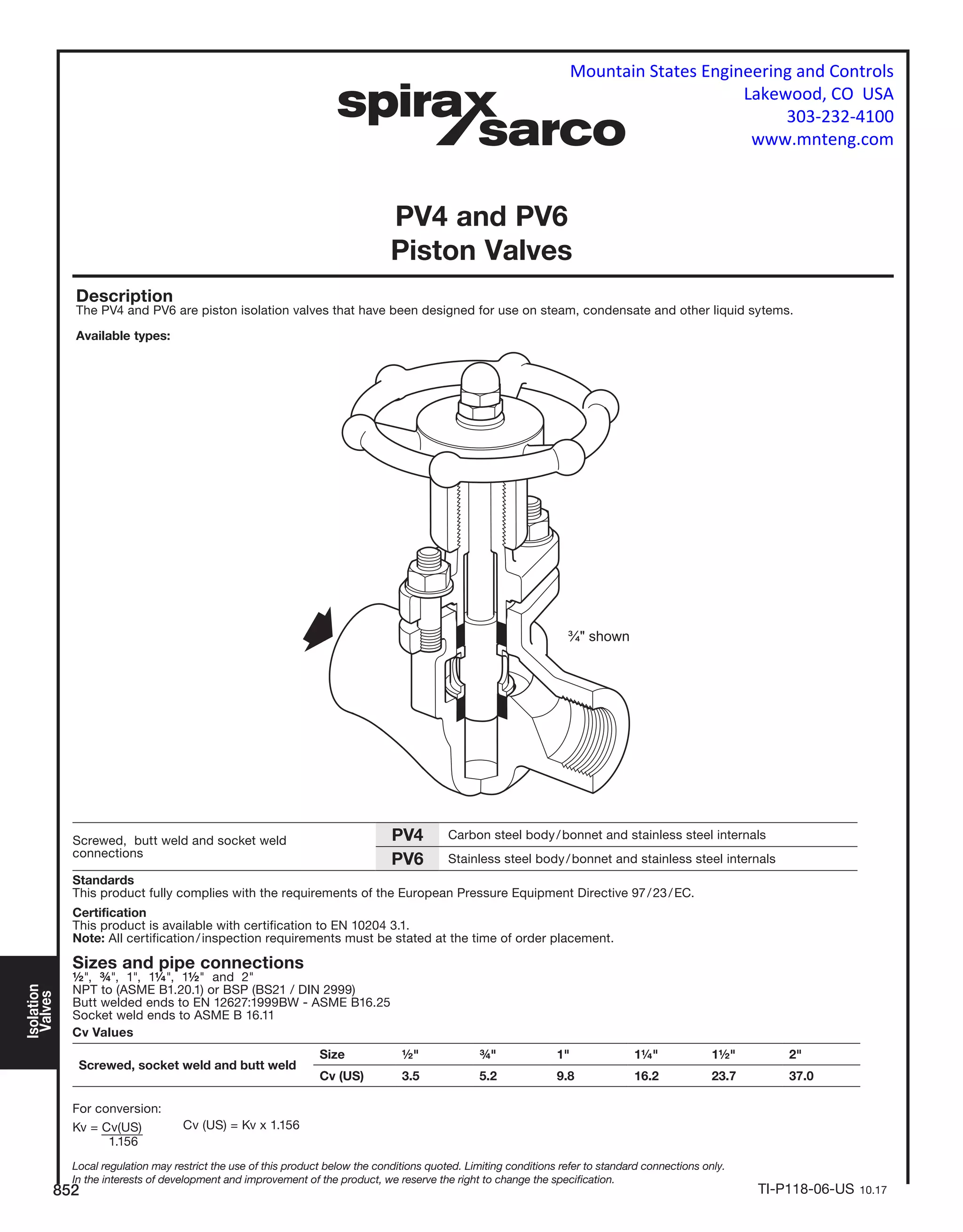 Mountain States Engineering and Controls
Lakewood, CO USA
303-232-4100
www.mnteng.com

spirax sarco

PV4 and PV6
Piston Valves

Description
The PV4 and PV6 are piston isolation valves that have been designed for use on steam, condensate and other liquid sytems.

Available types:

¾" shown

| Screwed, butt weld and socket weld connections | PV4 | Carbon steel body/bonnet and stainless steel internals |
|---|---|---|
| | PV6 | Stainless steel body/bonnet and stainless steel internals |

Standards
This product fully complies with the requirements of the European Pressure Equipment Directive 97/23/EC.

Certification
This product is available with certification to EN 10204 3.1.
Note: All certification/inspection requirements must be stated at the time of order placement.

Sizes and pipe connections
½", ¾", 1", 1¼", 1½" and 2"
NPT to (ASME B1.20.1) or BSP (BS21 / DIN 2999)
Butt welded ends to EN 12627:1999BW - ASME B16.25
Socket weld ends to ASME B 16.11

Cv Values

| Screwed, socket weld and butt weld | Size | ½" | ¾" | 1" | 1¼" | 1½" | 2" |
|---|---|---|---|---|---|---|---|
| | Cv (US) | 3.5 | 5.2 | 9.8 | 16.2 | 23.7 | 37.0 |

For conversion:
$Kv = \frac{Cv(US)}{1.156}$ Cv (US) = Kv x 1.156

Local regulation may restrict the use of this product below the conditions quoted. Limiting conditions refer to standard connections only.
In the interests of development and improvement of the product, we reserve the right to change the specification.

Isolation Valves

852

TI-P118-06-US 10.17