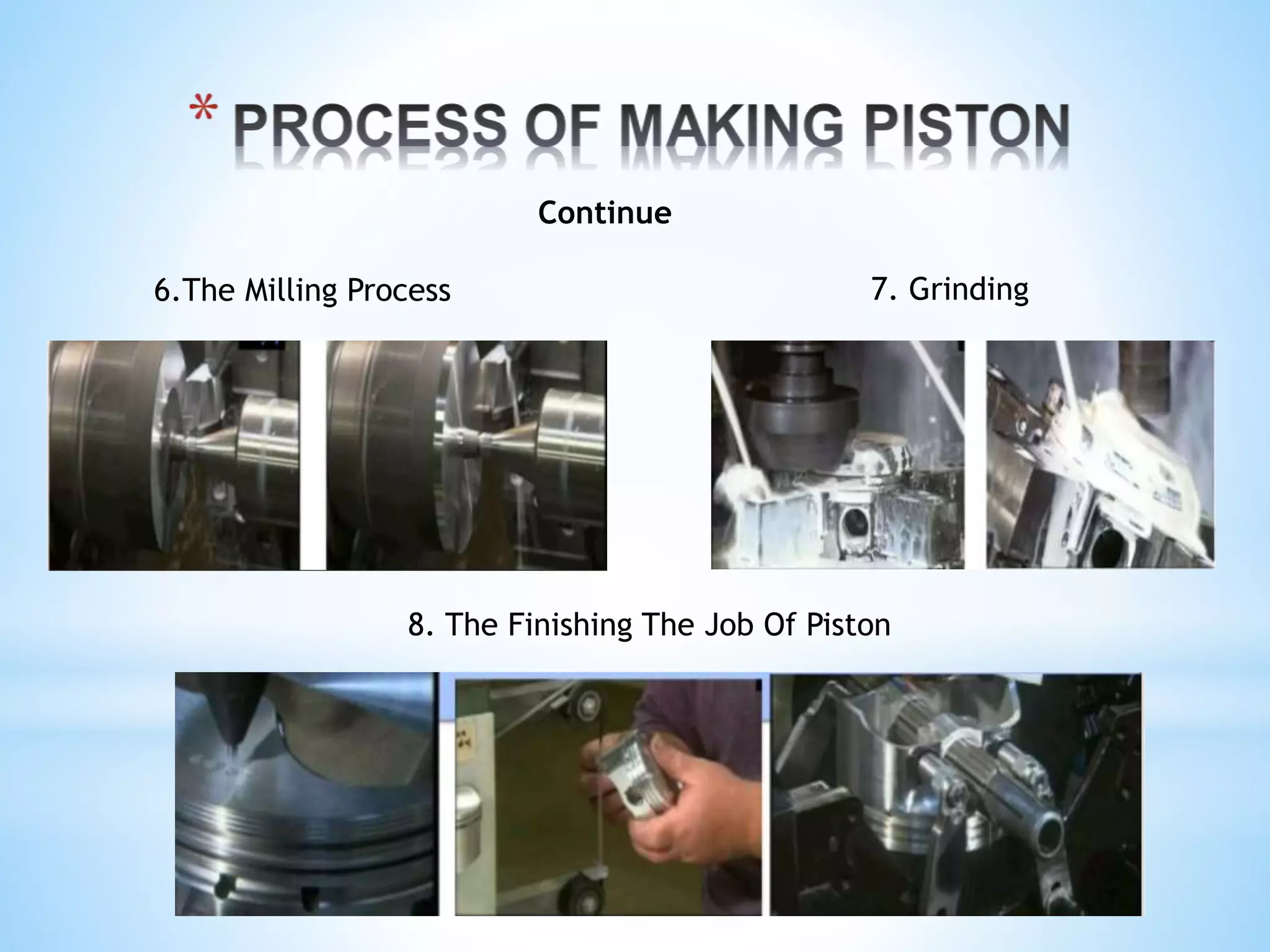 * PROCESS OF MAKING PISTON

Continue

6.The Milling Process

7. Grinding

8. The Finishing The Job Of Piston