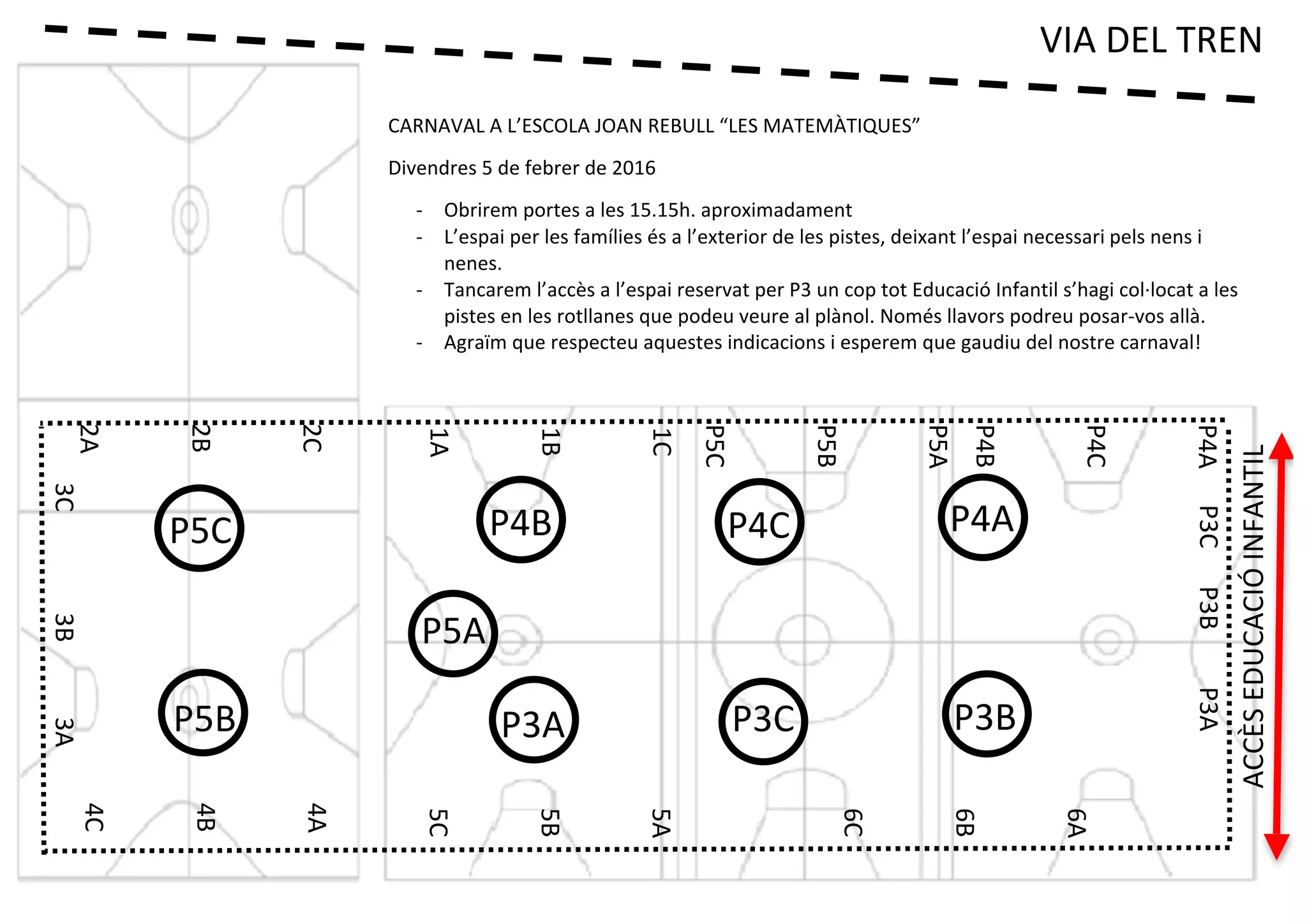 VIA DEL TREN

CARNAVAL A L'ESCOLA JOAN REBULL "LES MATEMÀTIQUES"

Divendres 5 de febrer de 2016

- Obrirem portes a les 15.15h. aproximadament
- L'espai per les famílies és a l'exterior de les pistes, deixant l'espai necessari pels nens i nenes.
- Tancarem l'accès a l'espai reservat per P3 un cop tot Educació Infantil s'hagi col·locat a les pistes en les rotllanes que podeu veure al plànol. Només llavors podreu posar-vos allà.
- Agraïm que respecteu aquestes indicacions i esperem que gaudiu del nostre carnaval!

2A 2B 2C 1A 1B 1C P5C P5B P5A P4B P4C P4A

3C 3B 3A

P5C P4B P4C P4A

P5A

P5B P3A P3C P3B

P3C P3B P3A

4C 4B 4A 5C 5B 5A 6C 6B 6A

ACCÈS EDUCACIÓ INFANTIL