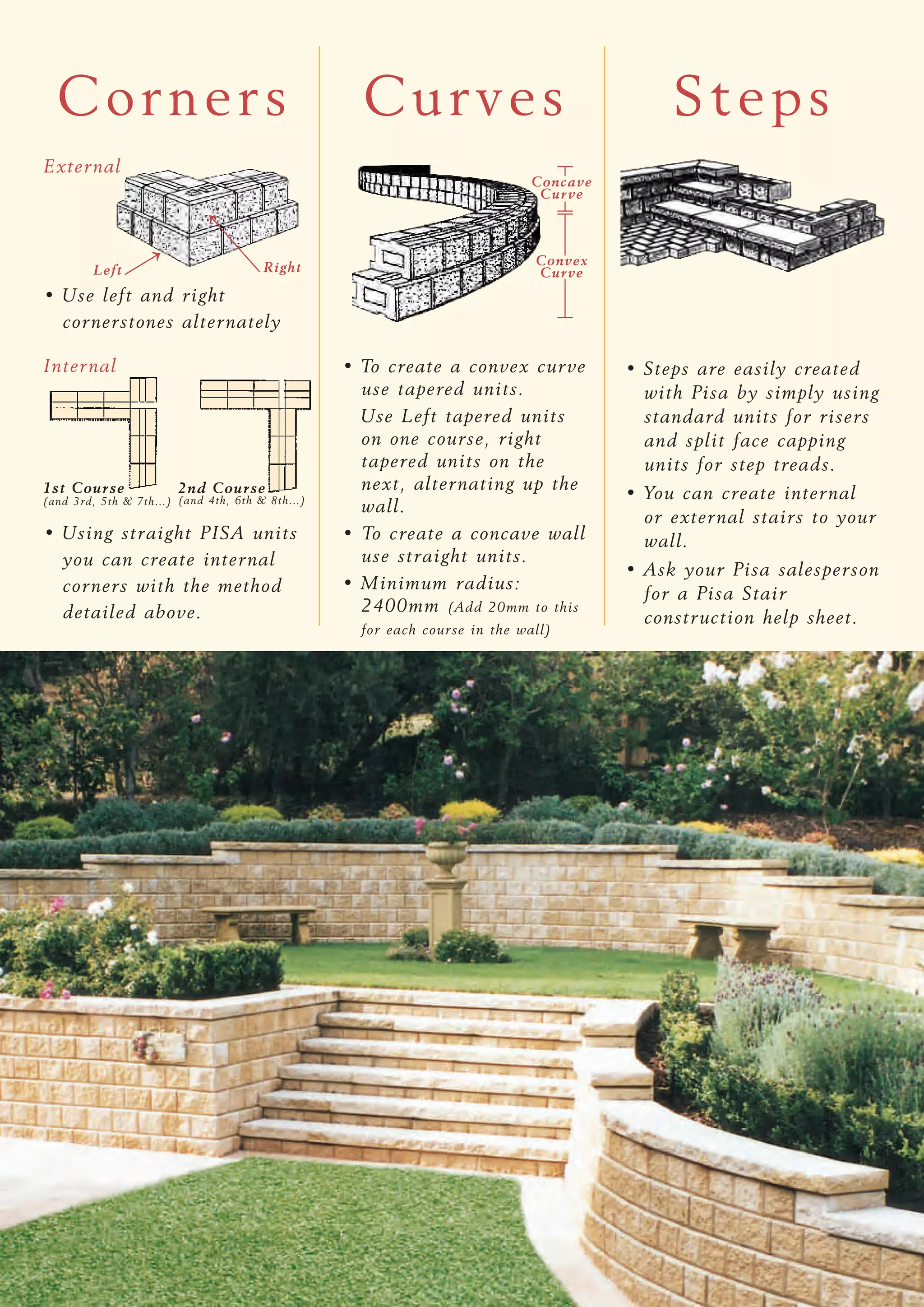 Corners

External

Left

Right

• Use left and right cornerstones alternately

Internal

1st Course
(and 3rd, 5th & 7th...)

2nd Course
(and 4th, 6th & 8th...)

• Using straight PISA units you can create internal corners with the method detailed above.

Curves

Concave Curve

Convex Curve

• To create a convex curve use tapered units.
Use Left tapered units on one course, right tapered units on the next, alternating up the wall.

• To create a concave wall use straight units.

• Minimum radius: 2400mm (Add 20mm to this for each course in the wall)

Steps

• Steps are easily created with Pisa by simply using standard units for risers and split face capping units for step treads.

• You can create internal or external stairs to your wall.

• Ask your Pisa salesperson for a Pisa Stair construction help sheet.